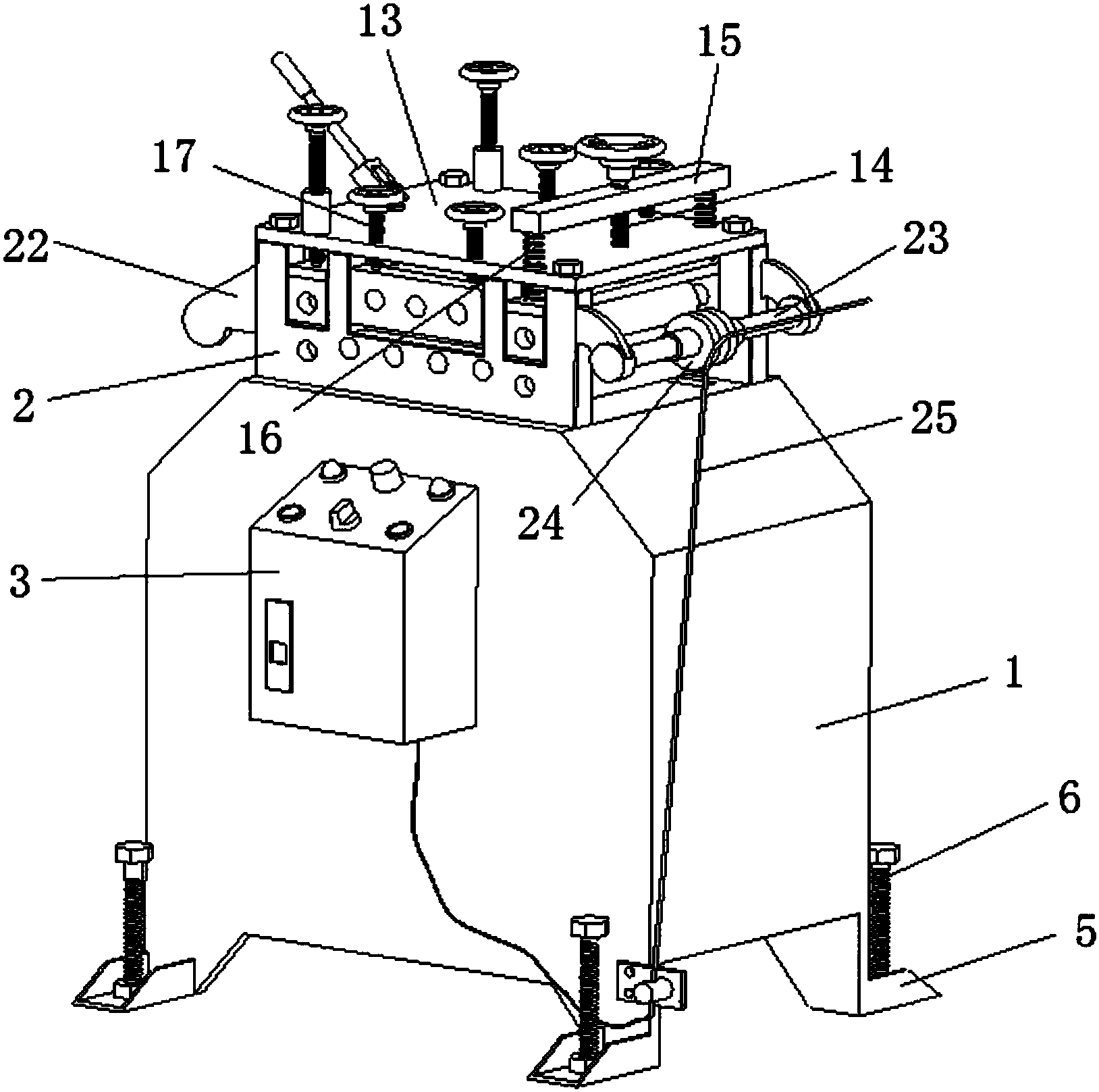 13
15
17
14
22
23
2
16
25
24
3
1
6
5