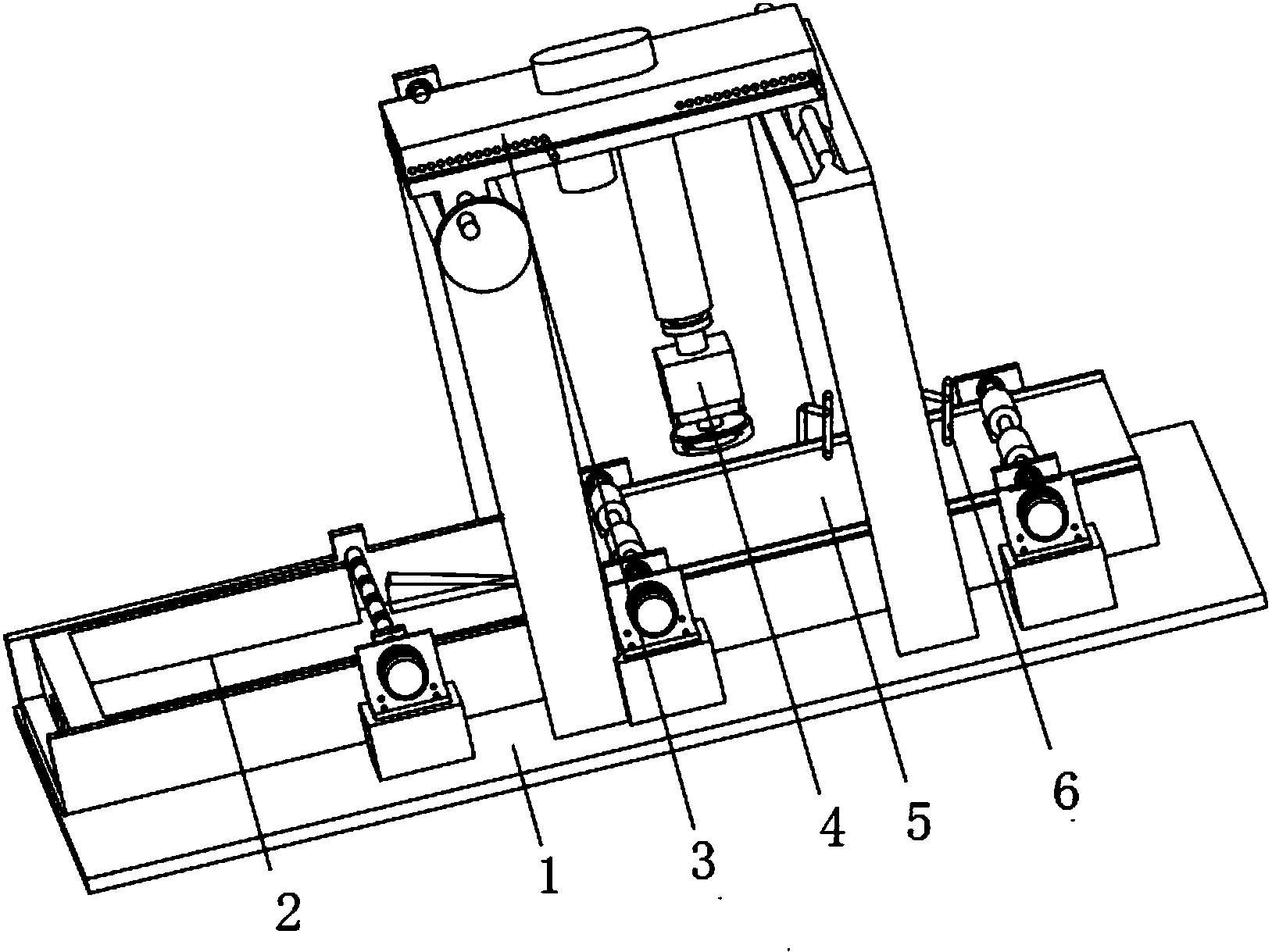 2
1
3
4
5
6