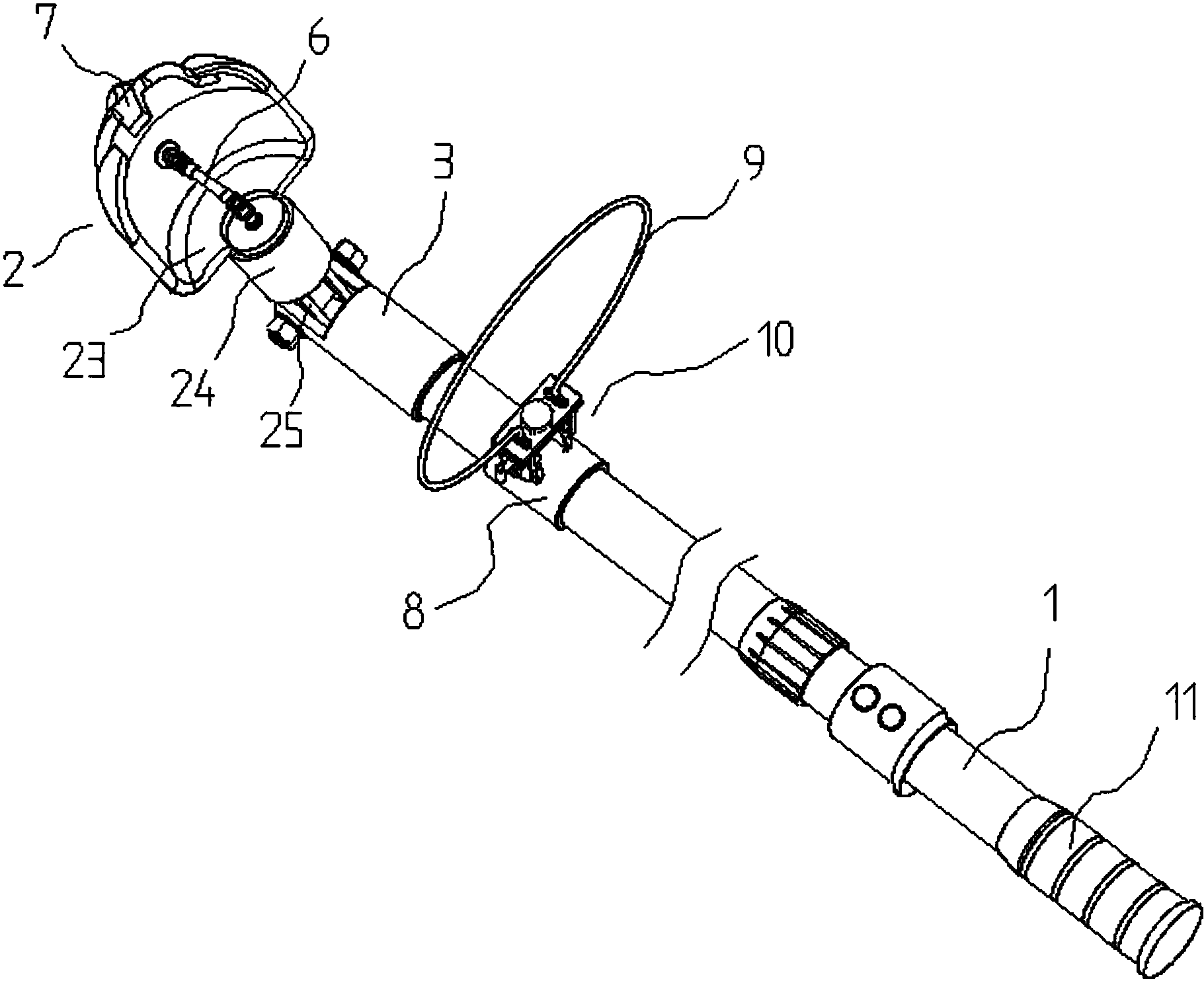 7
6
3
9
2
23
24
25
10
8
1
11