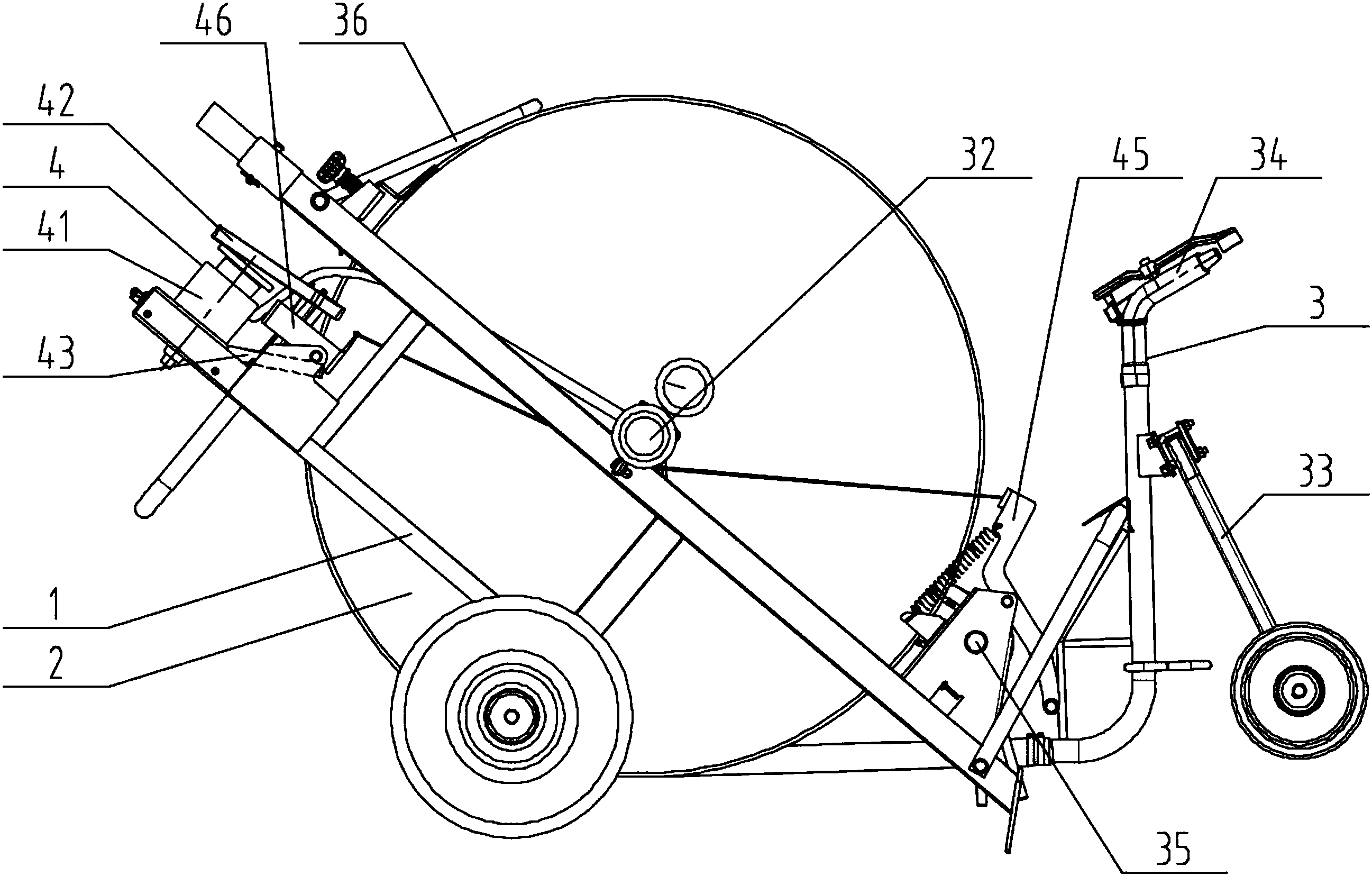 46
36
42
4
41
43
32
45
34
3
33
1
2
35