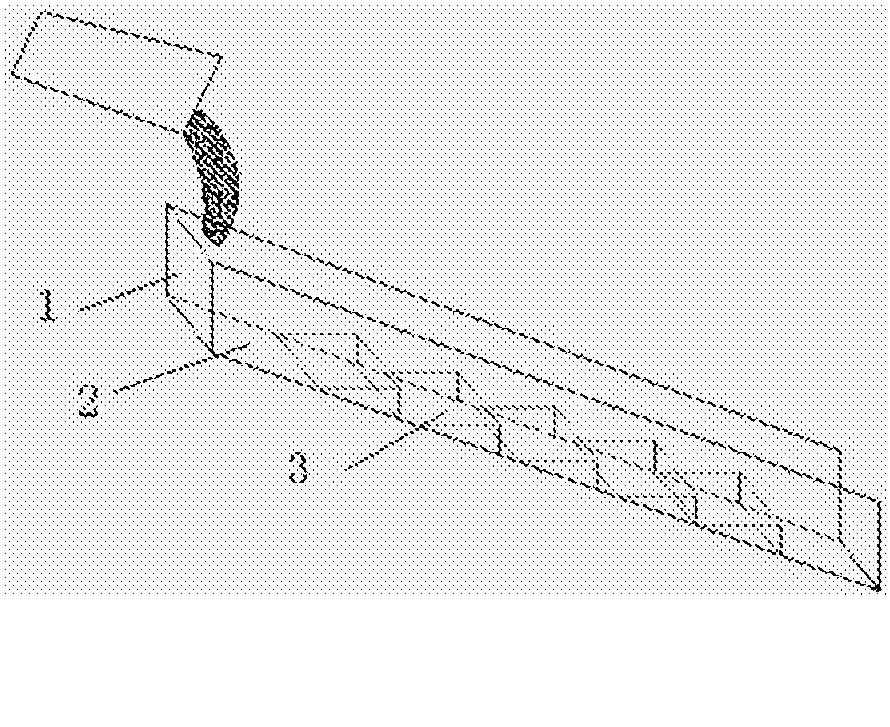 1
2
3