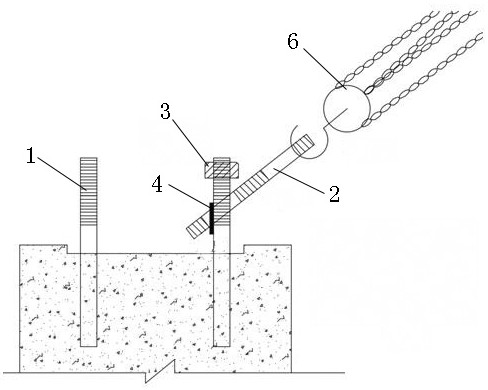 6
3
1
4
2