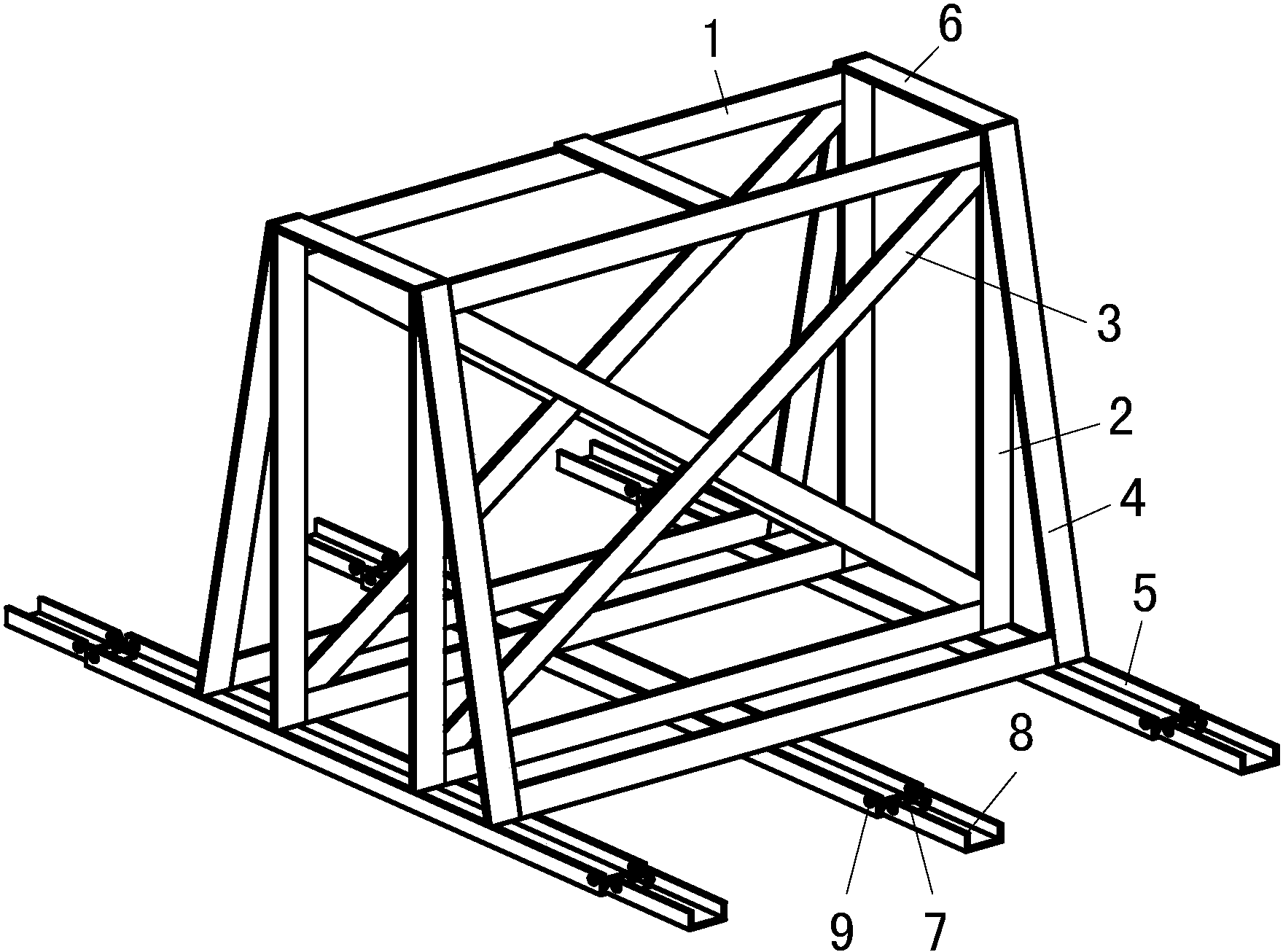 1
6
3
2
4
5
8
9
7