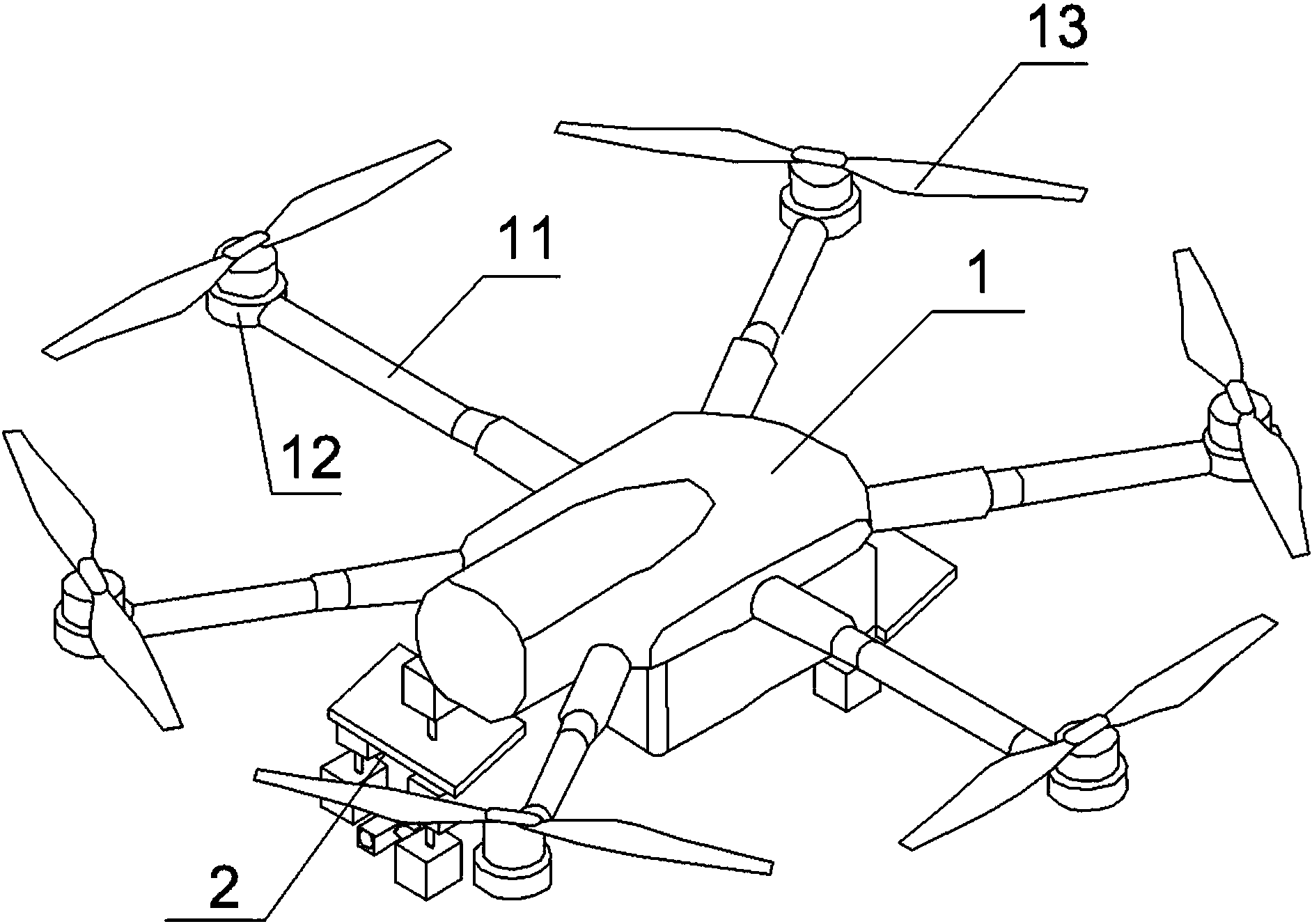 13

11

1

12

2