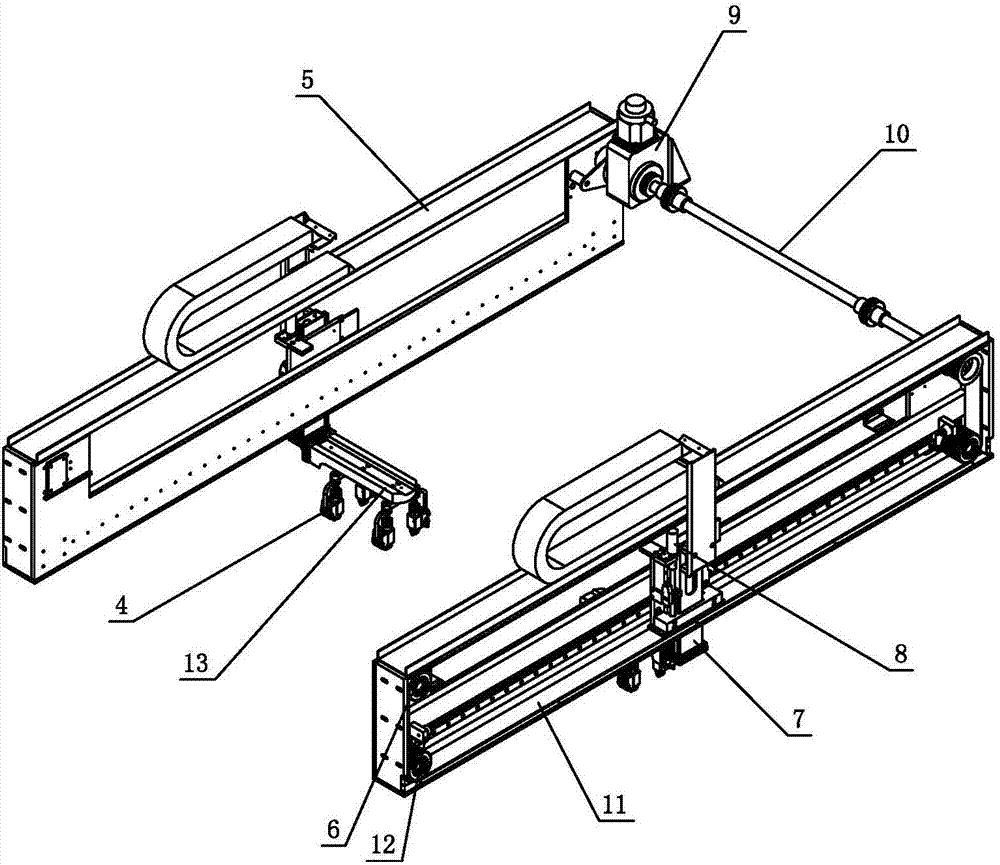 9
5
10
4
13
8
7
11
6
12