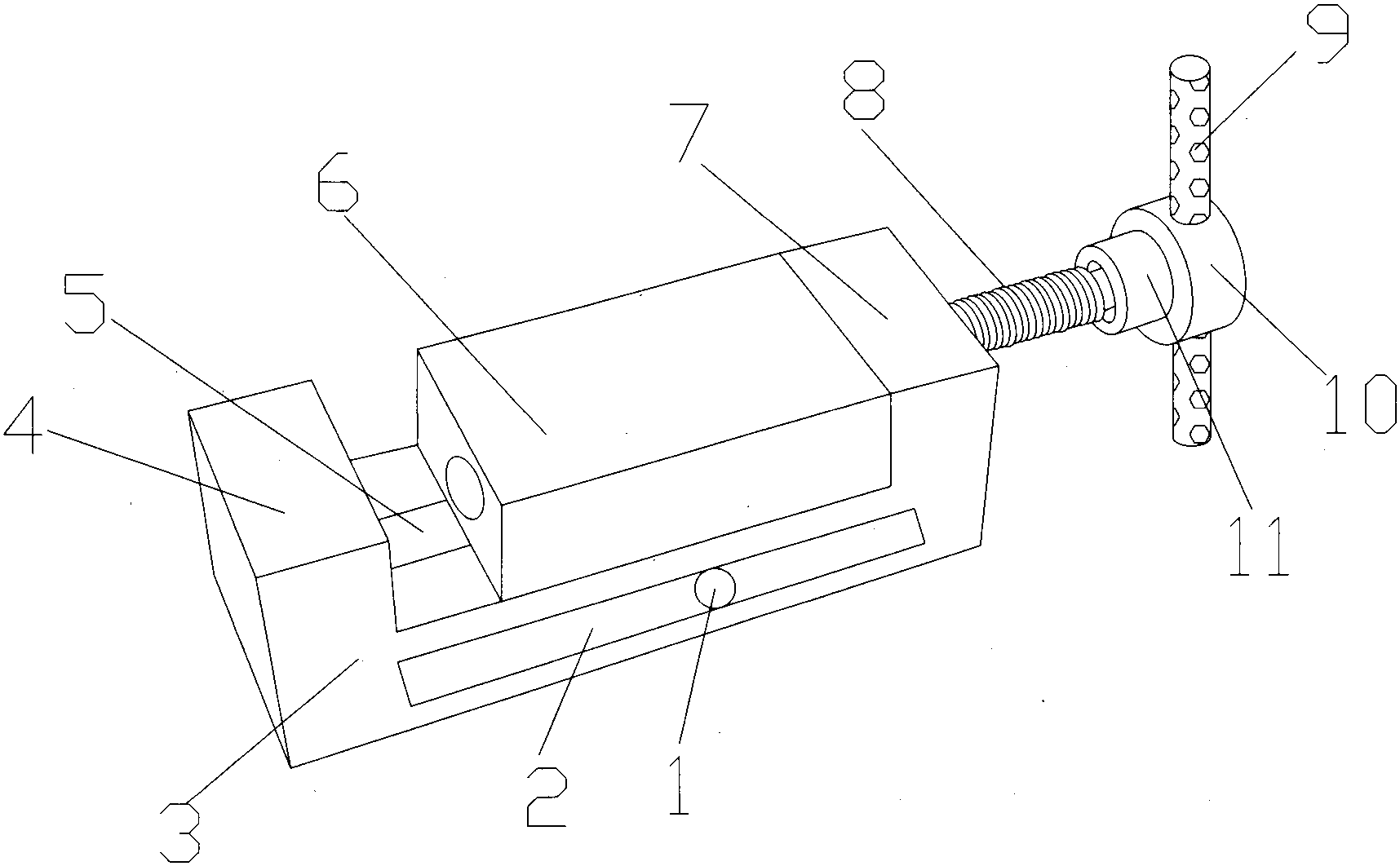 9
8
7
6
5
4
10
11
3
2
1