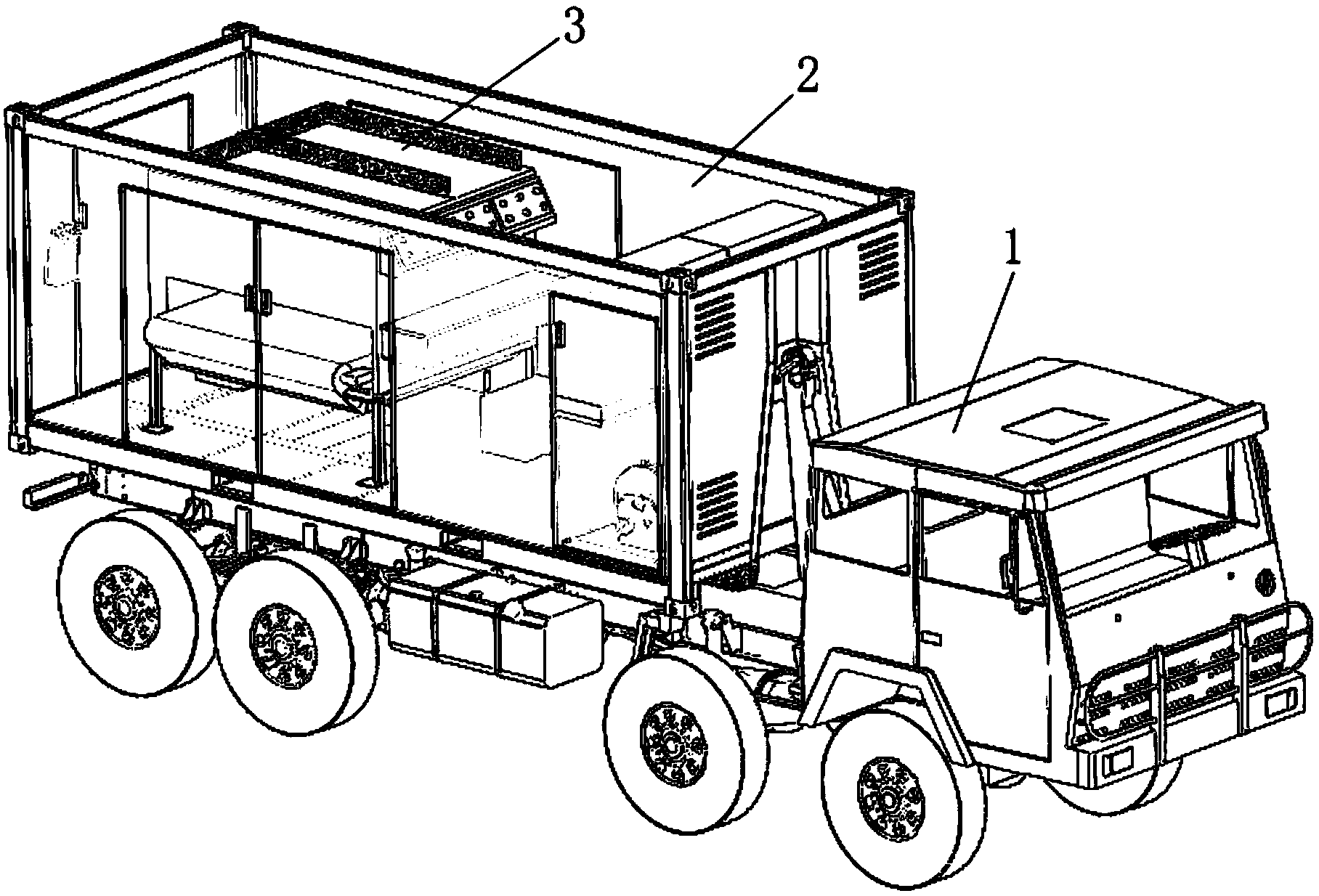 3
2
1