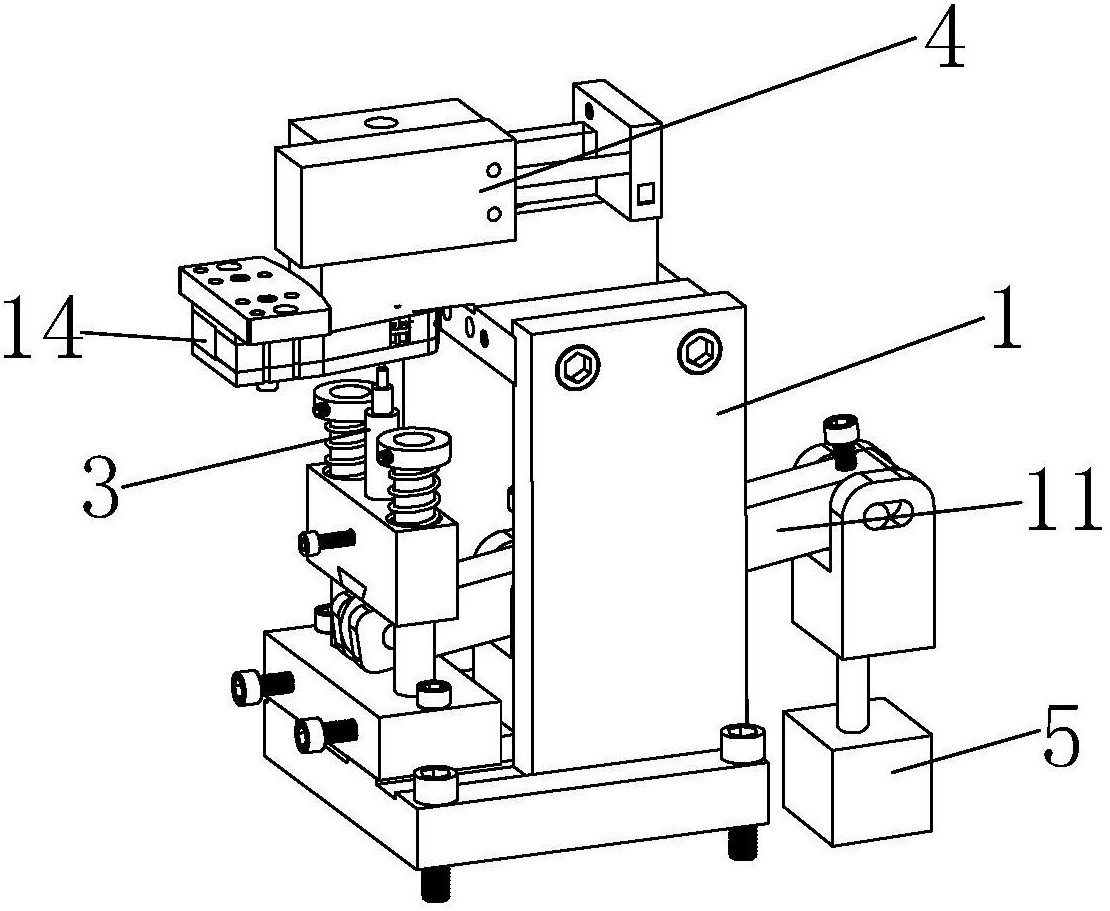 4
14
1
3
11
5