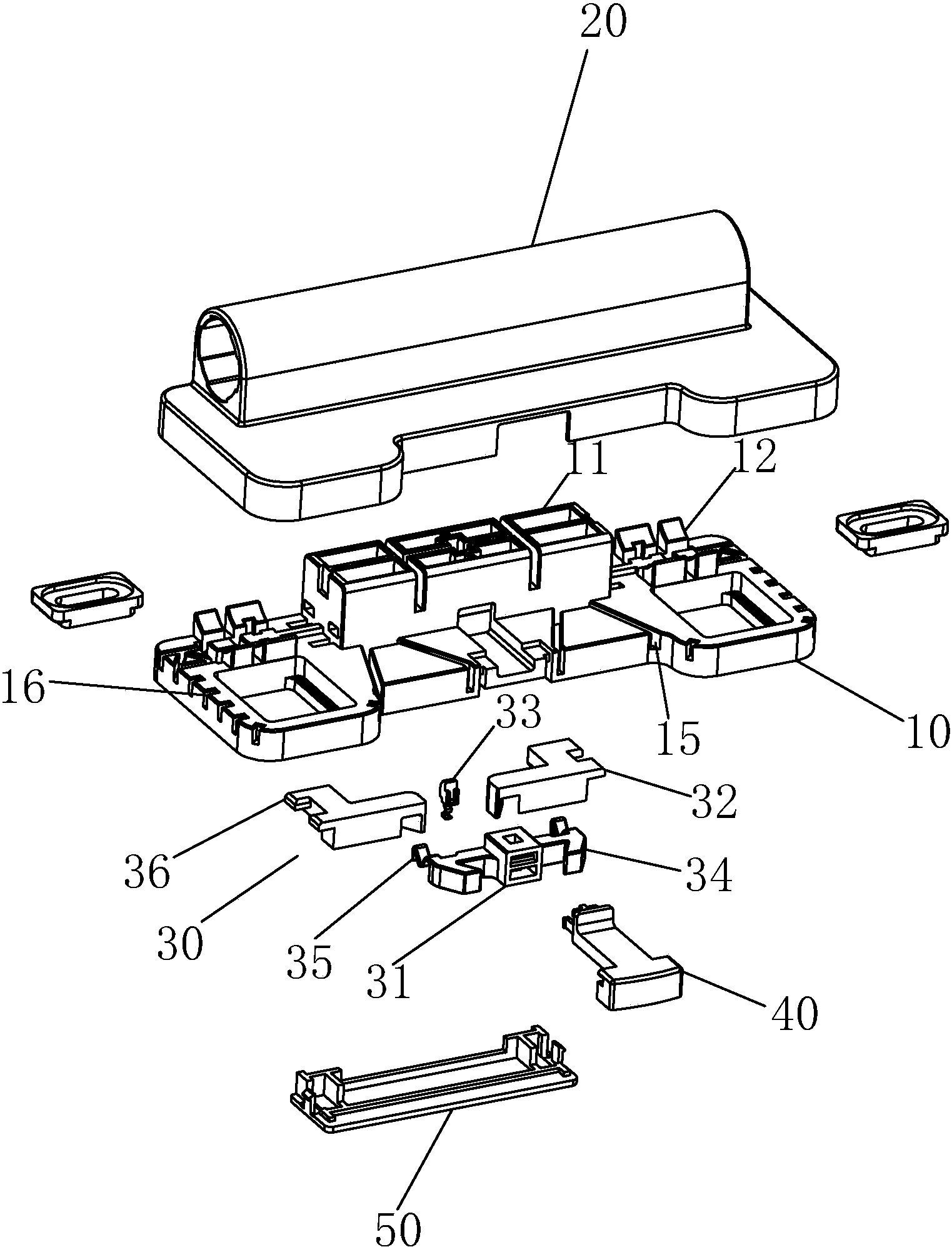 20

11

12

16

33

15

10

32

36

34

30

35

31

40

50