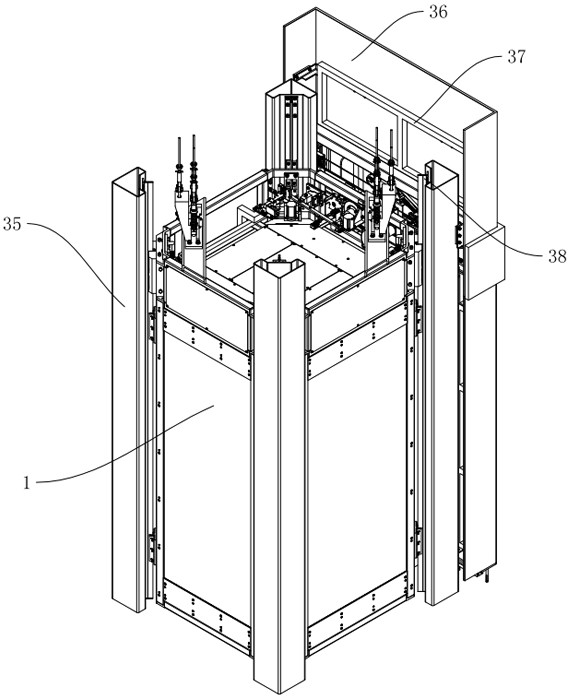 36
37
35
38
1