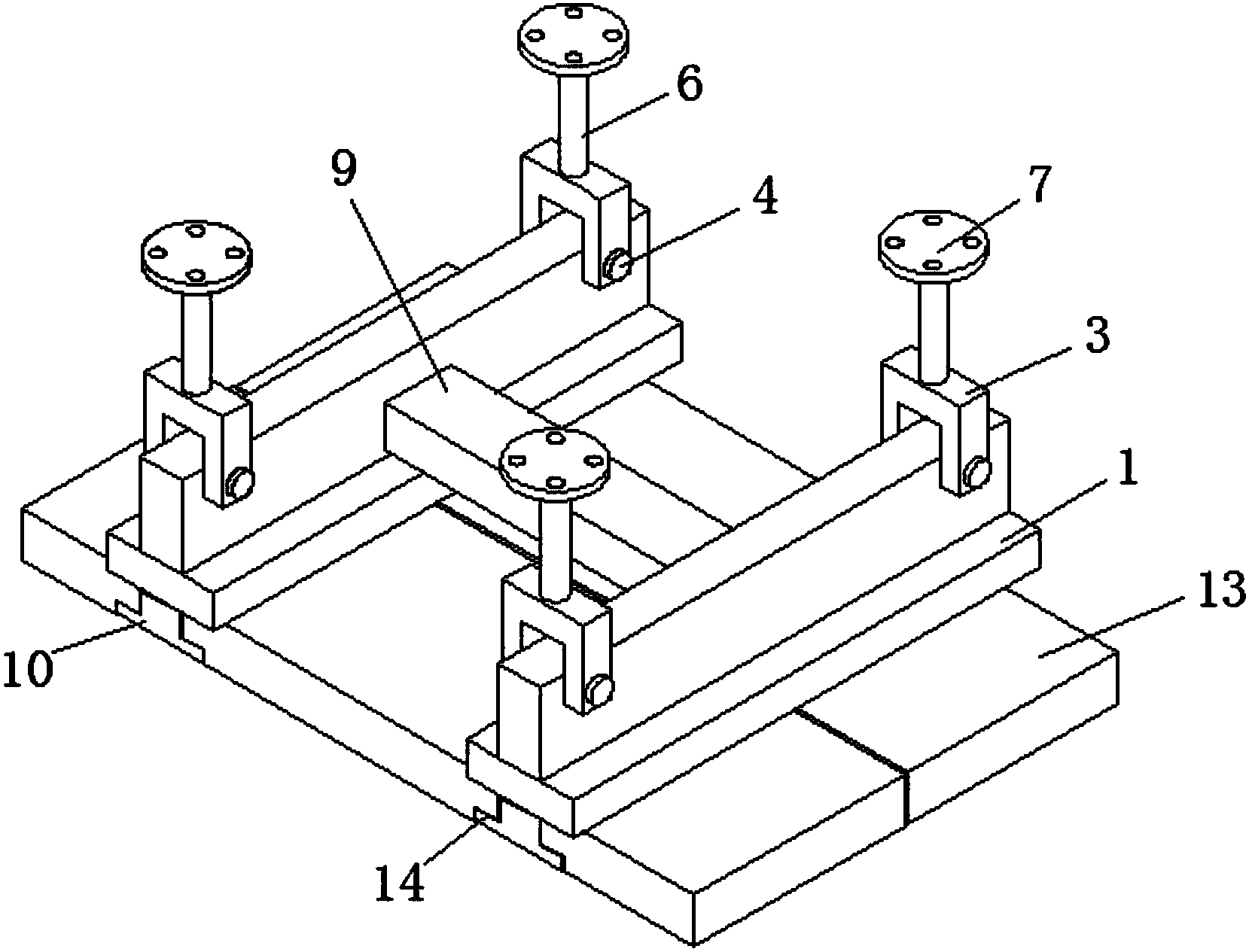 6
9
4
7
3
1
13
10
14