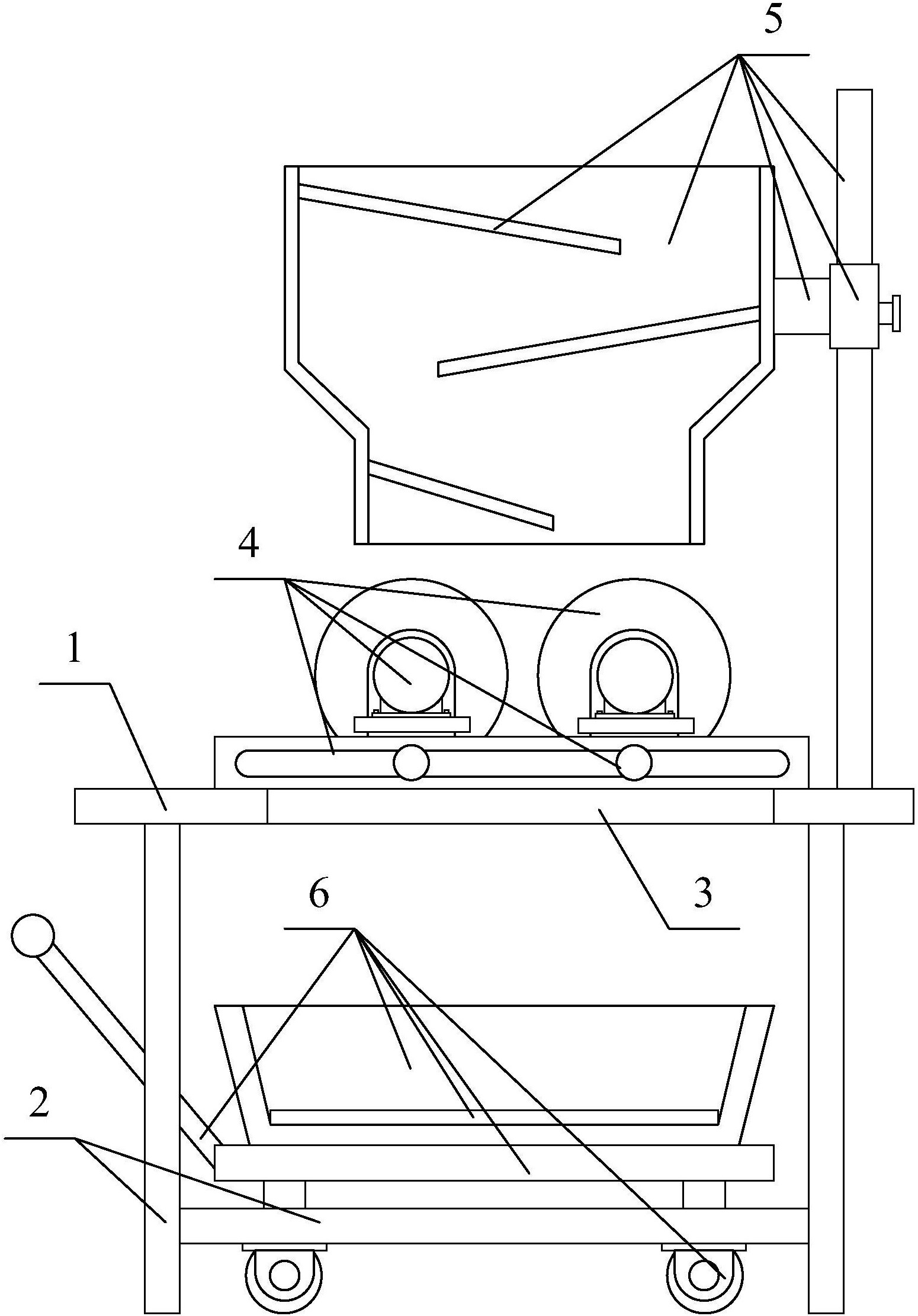 5

4

1

3

6

2