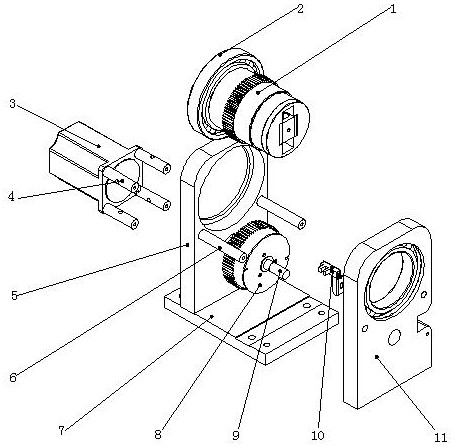 2
1
3
4
5
6
7
8
9
10
11