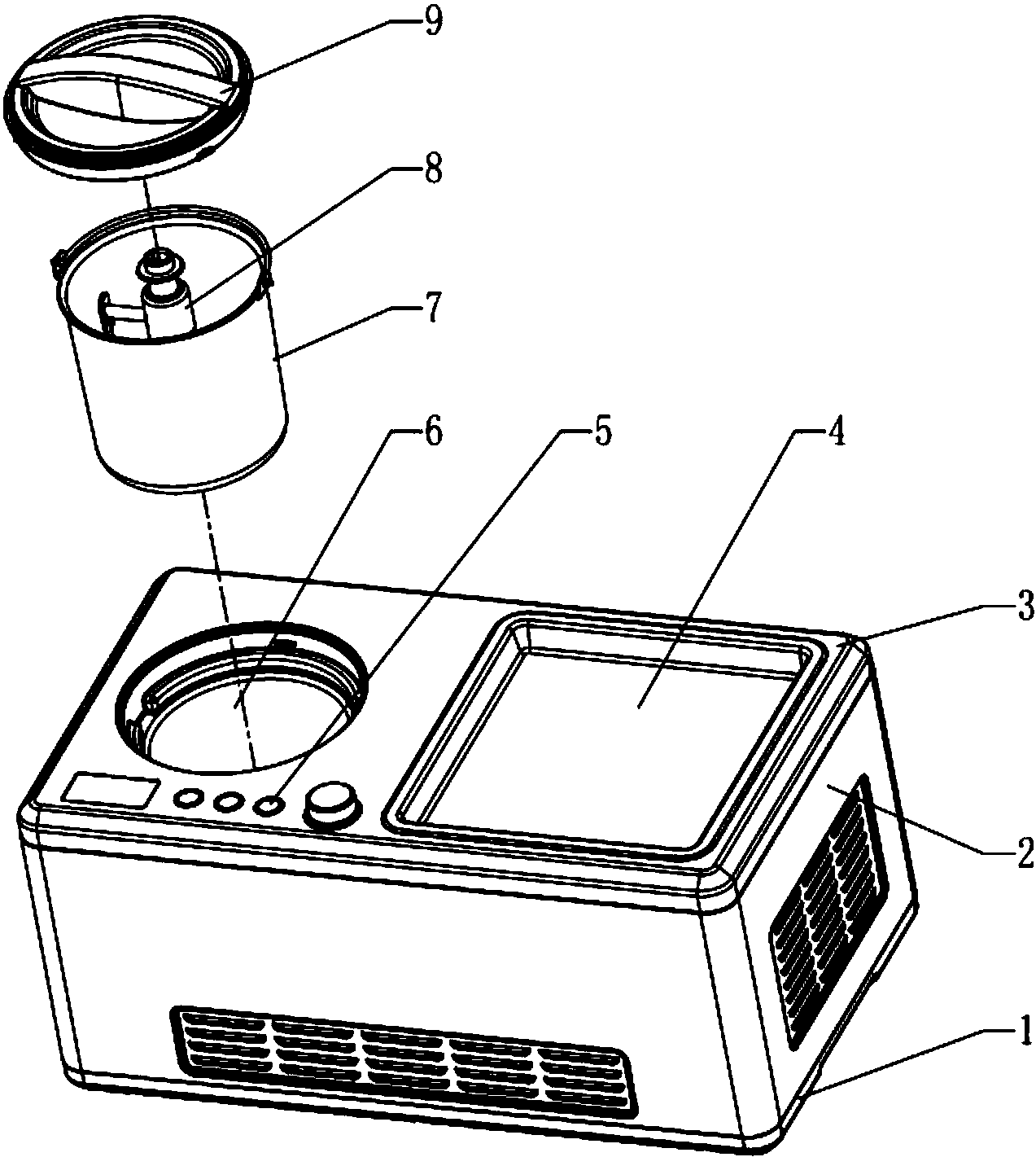 9
8
7
6
5
4
3
2
1