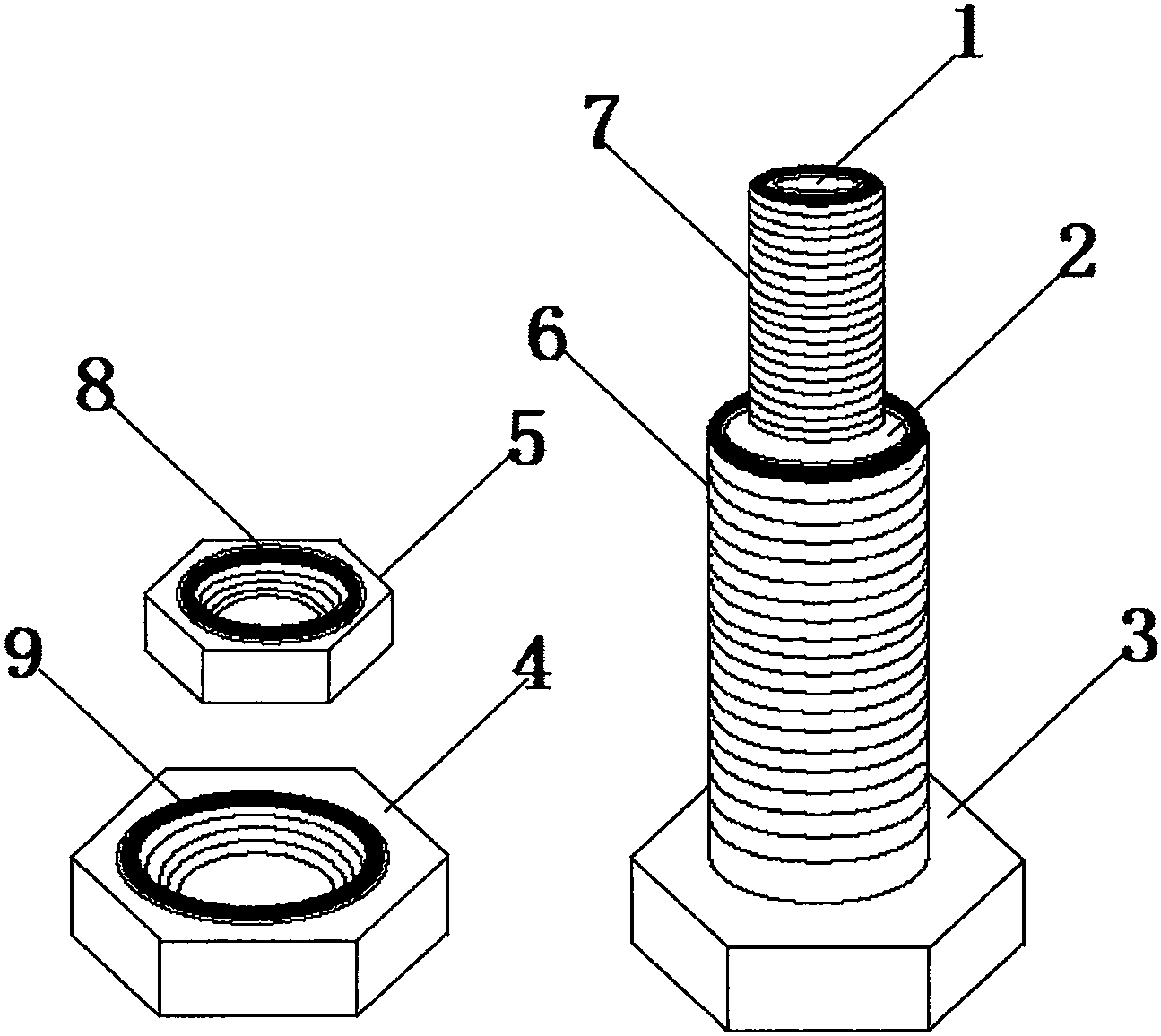 1
7
2
6
8
5
9
4
3