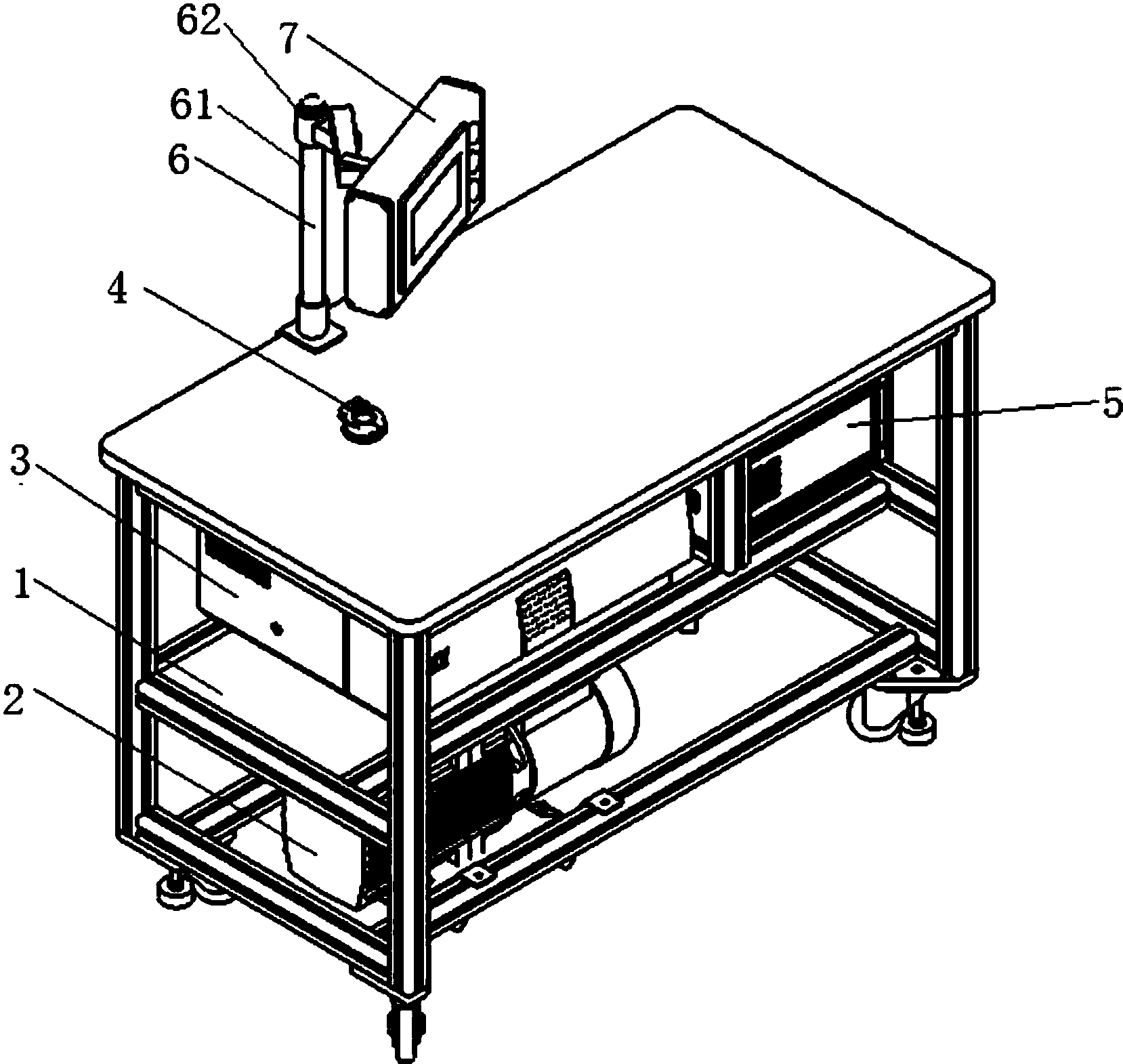 62
7
61
6
4
5
3
1
2