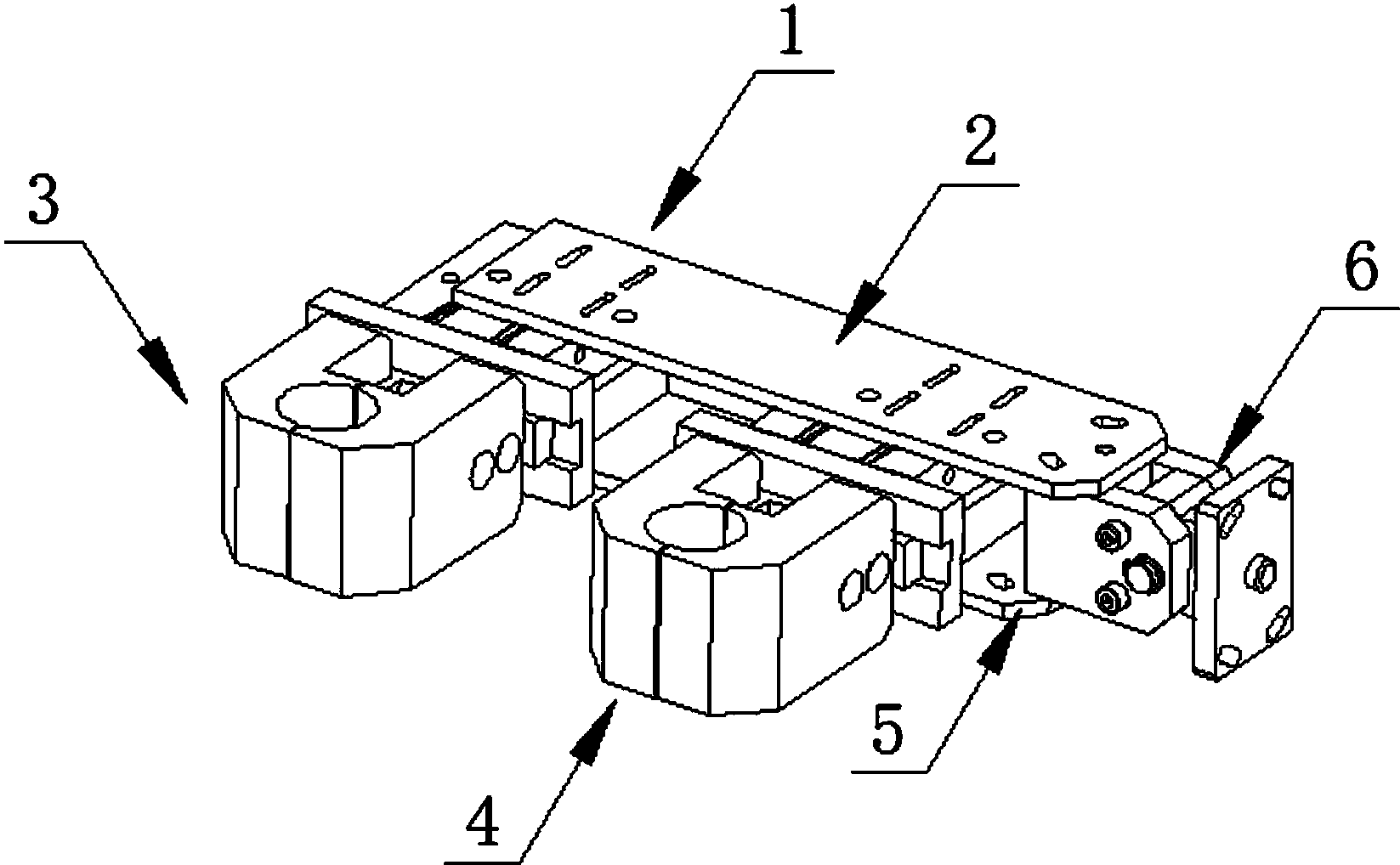 1
2
3
6
5
4