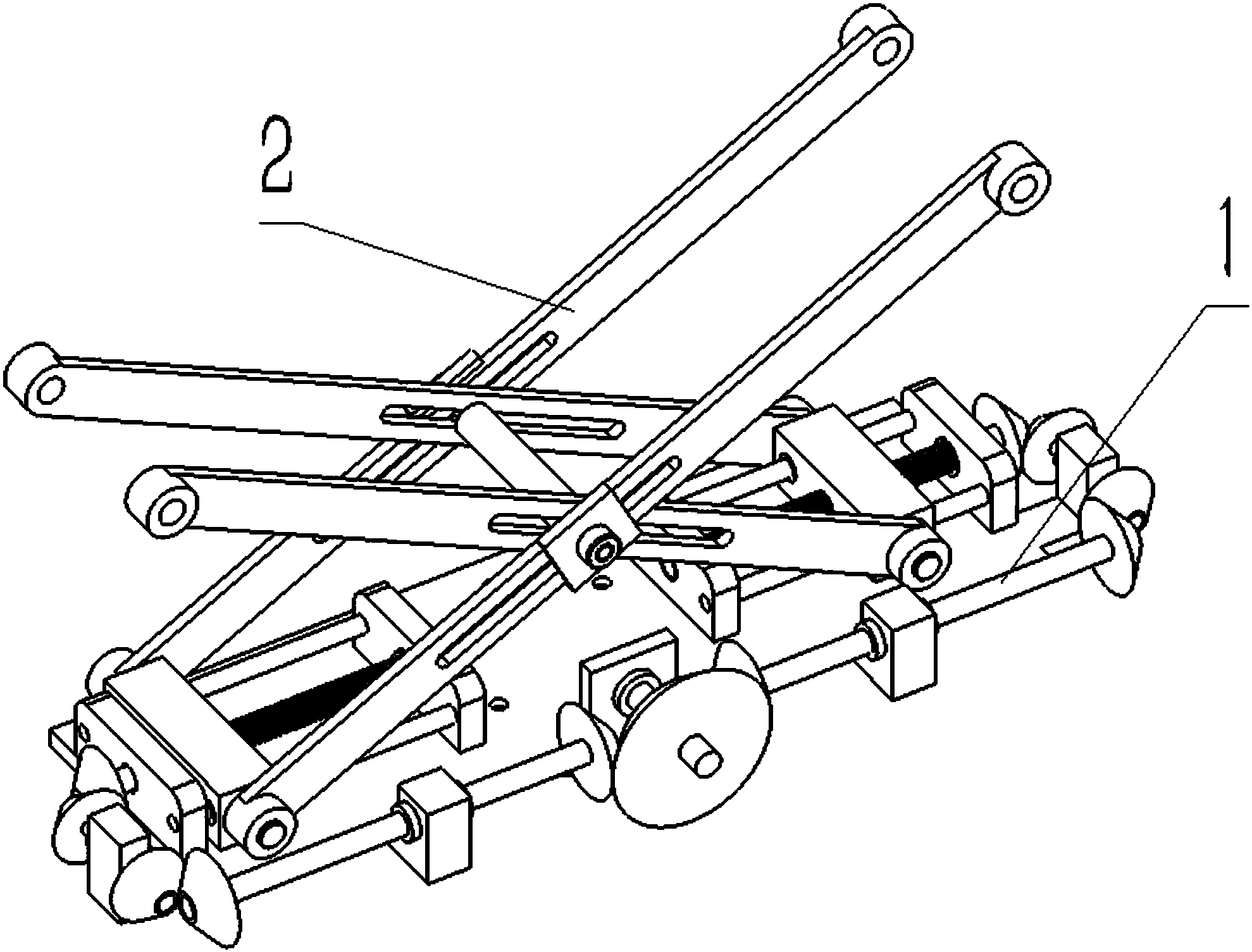 2

1