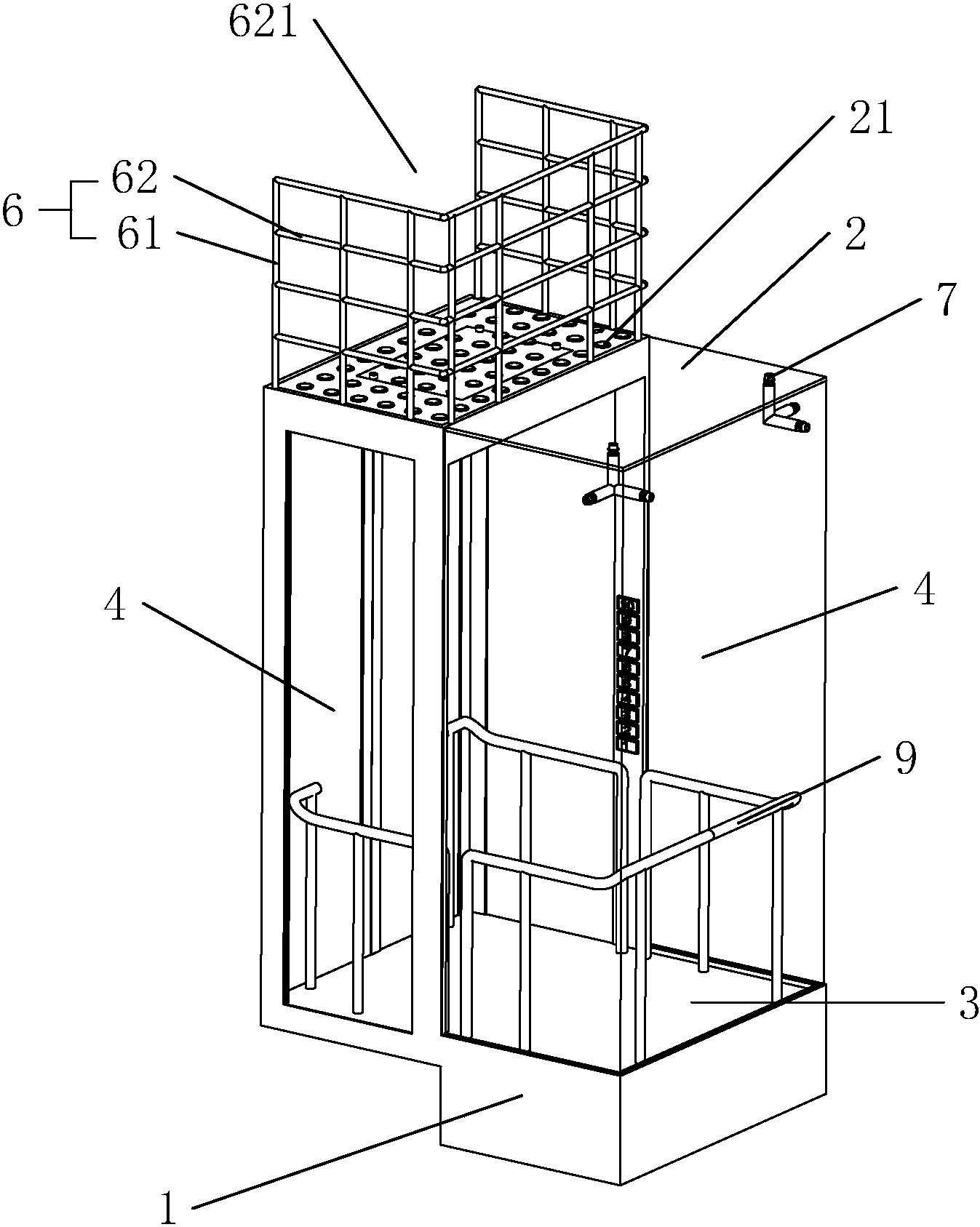 621
21
6
62
61
2
7
4
4
9
3
1