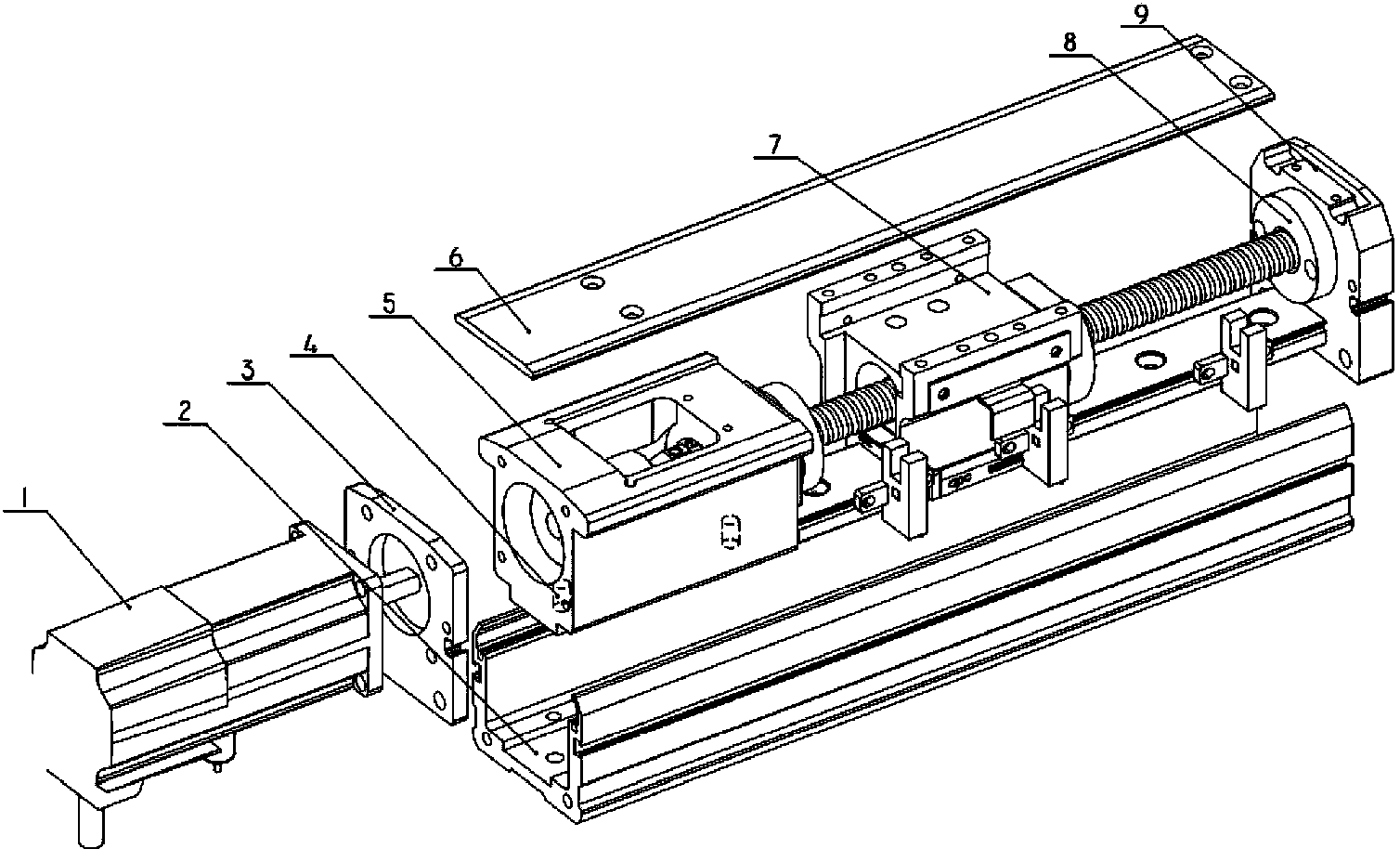 1
2
3
4
5
6
7
8
9