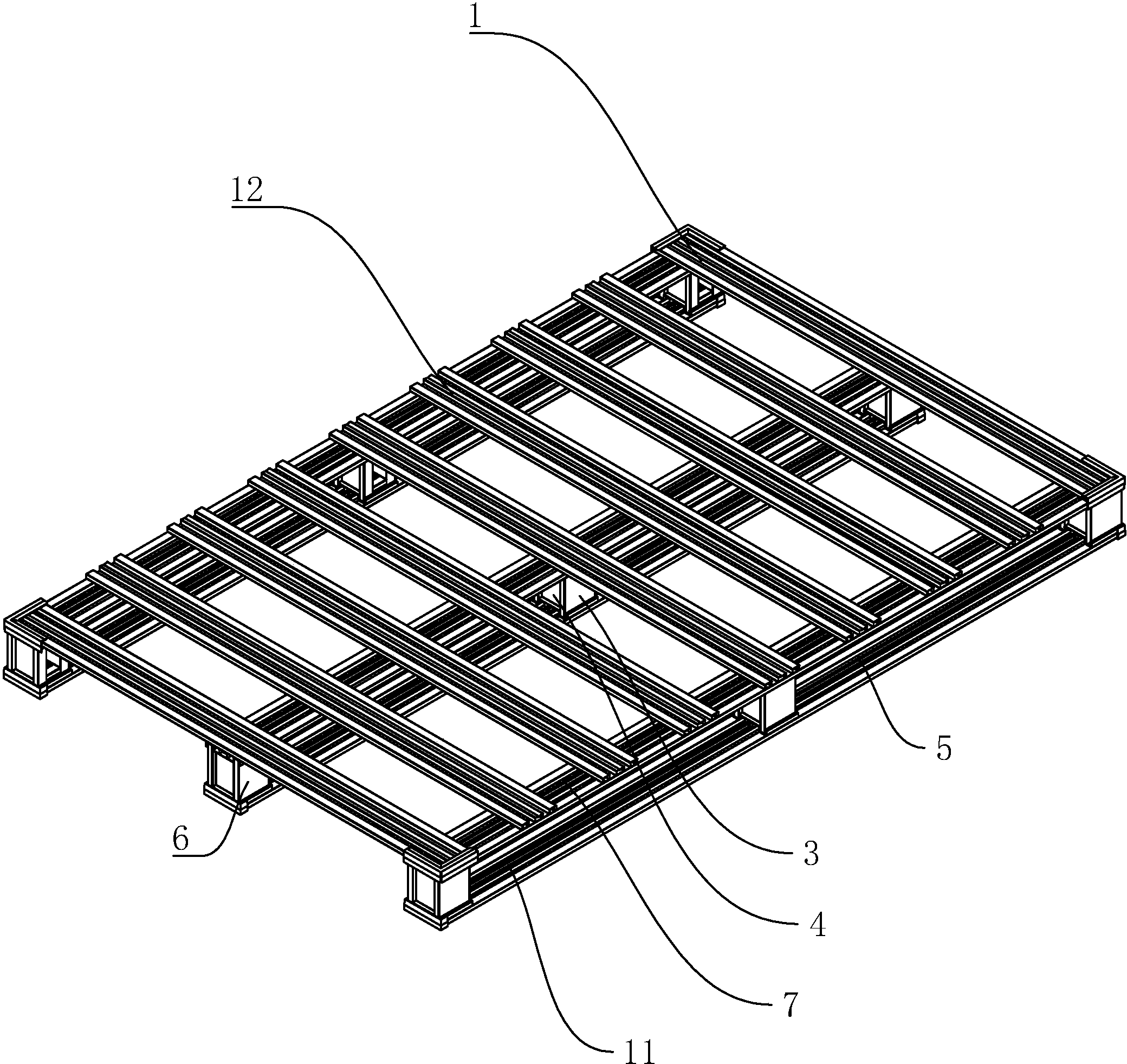 1
12
5
6
3
4
7
11