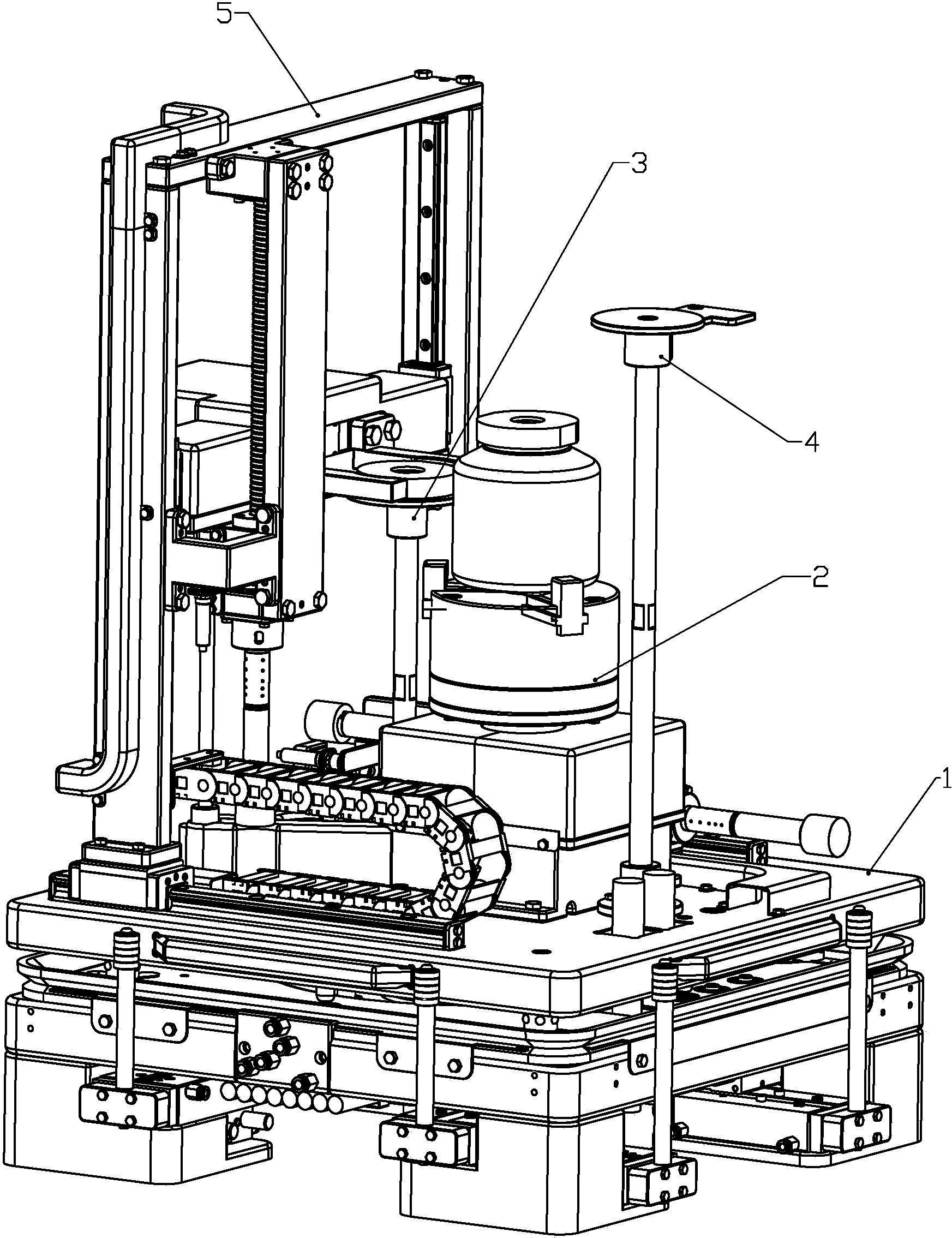 5
3
4
2
1