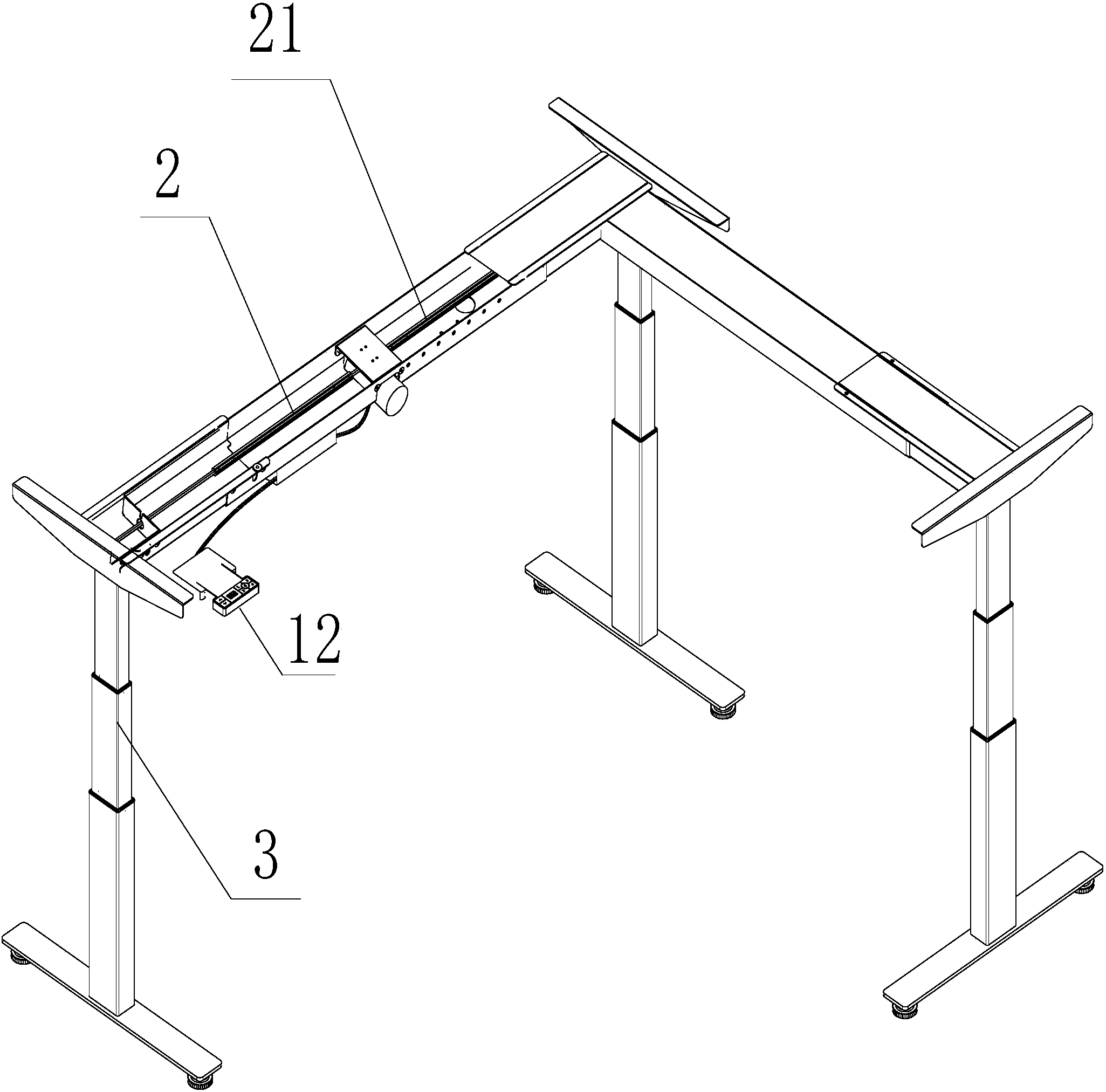 21

2

12

3