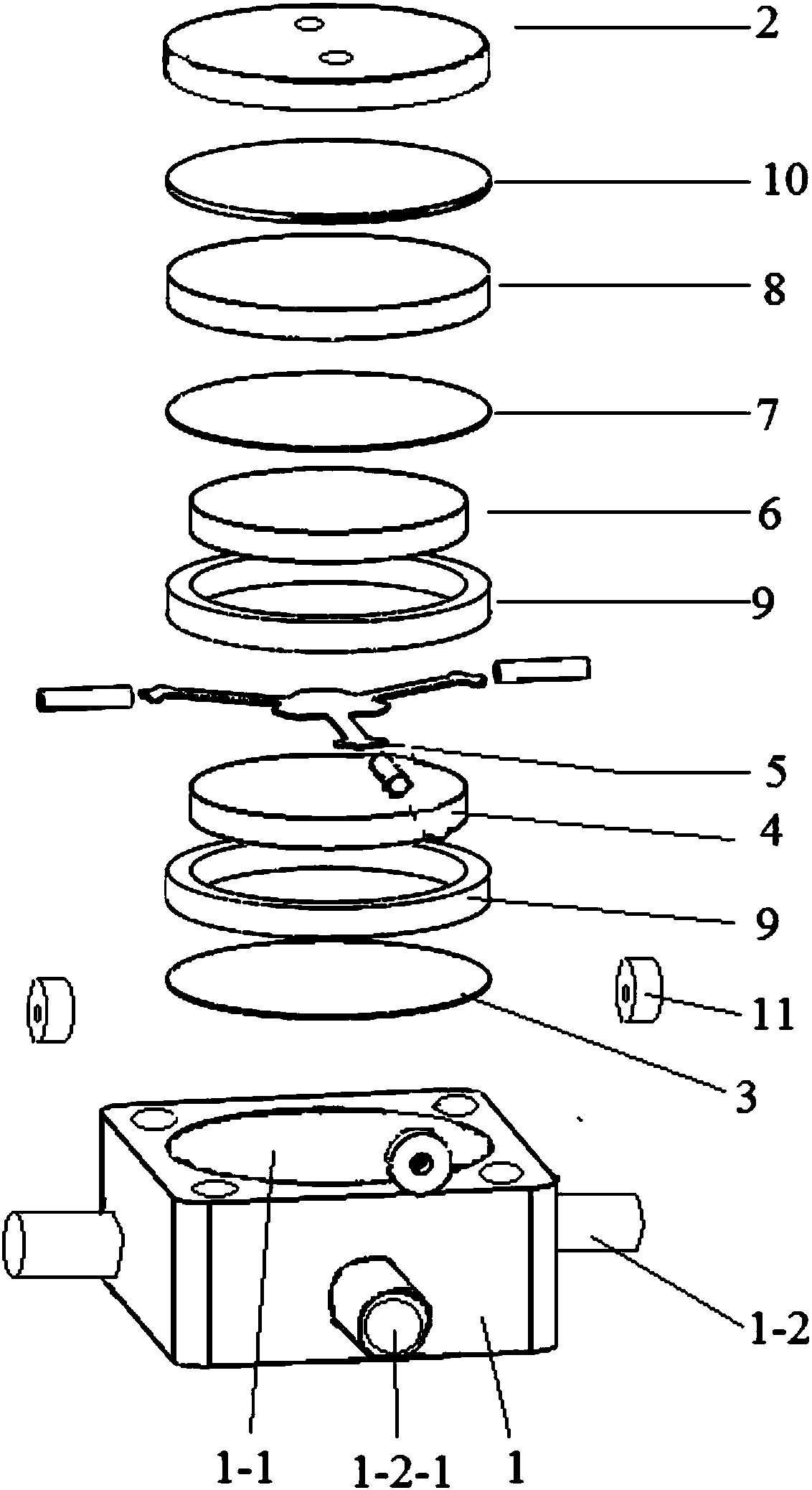 2
10
8
7
6
9
5
4
9
11
3
1-2
1-1
1-2-1
1