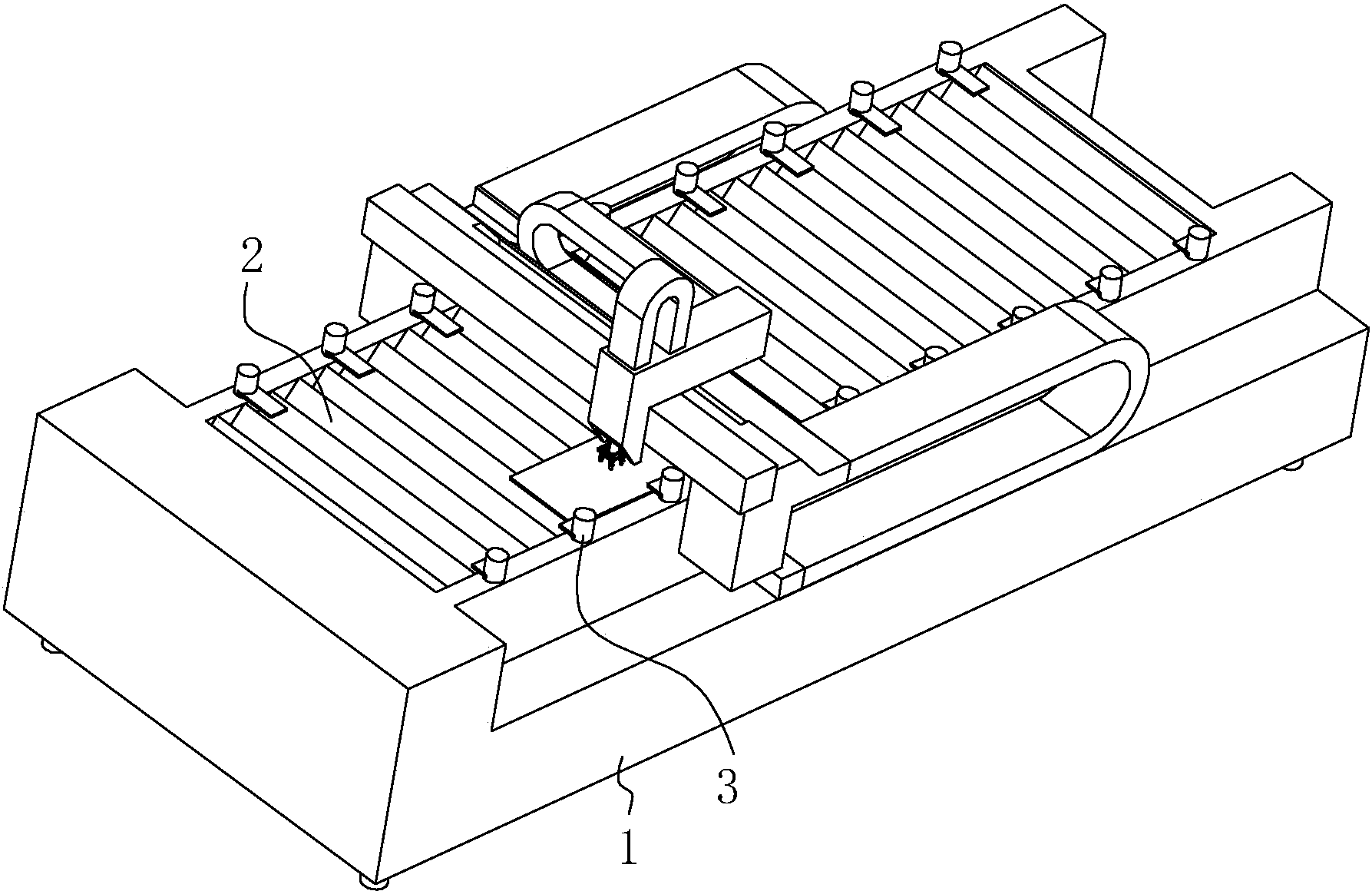 2
3
1