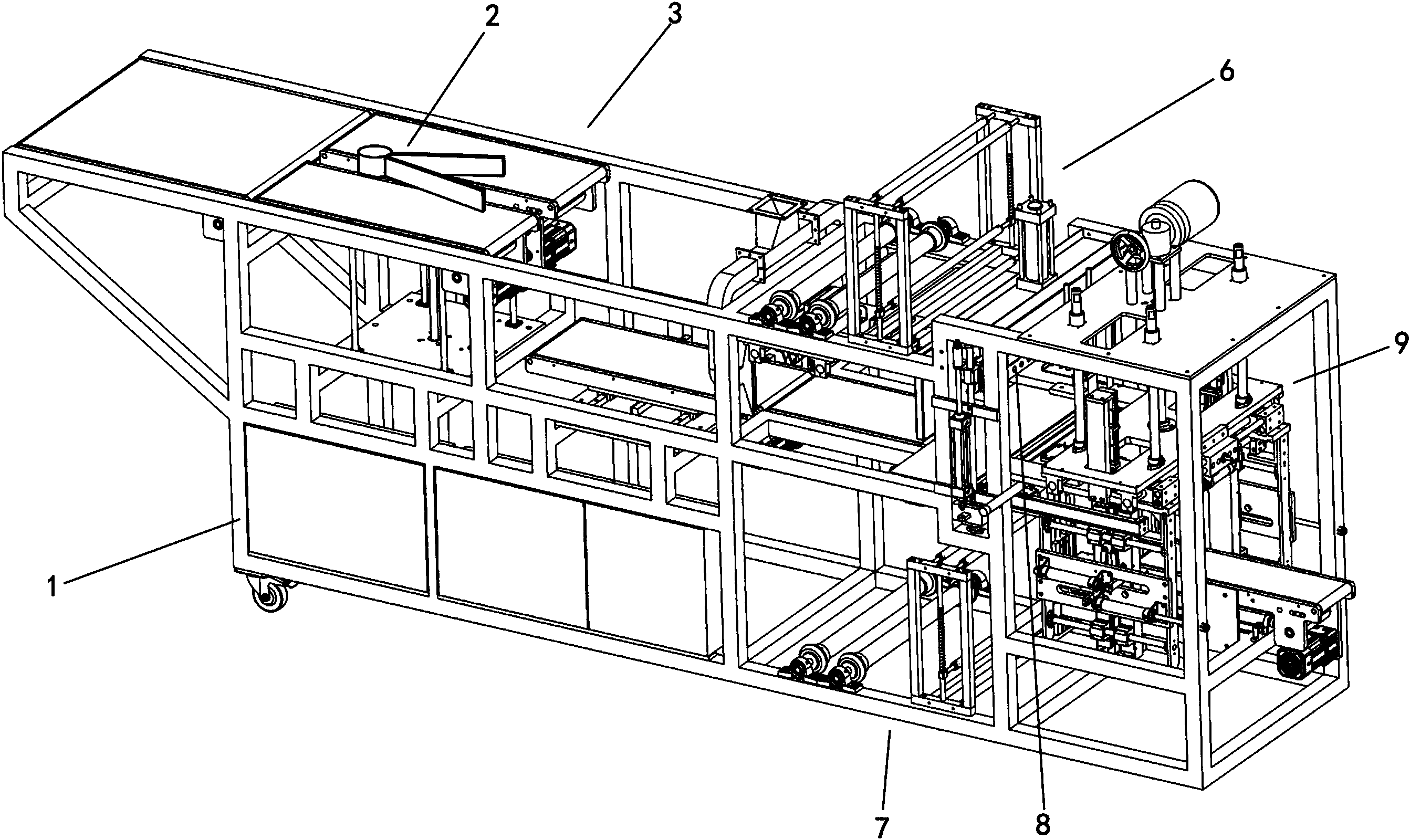 2
3
6
9
1
7
8