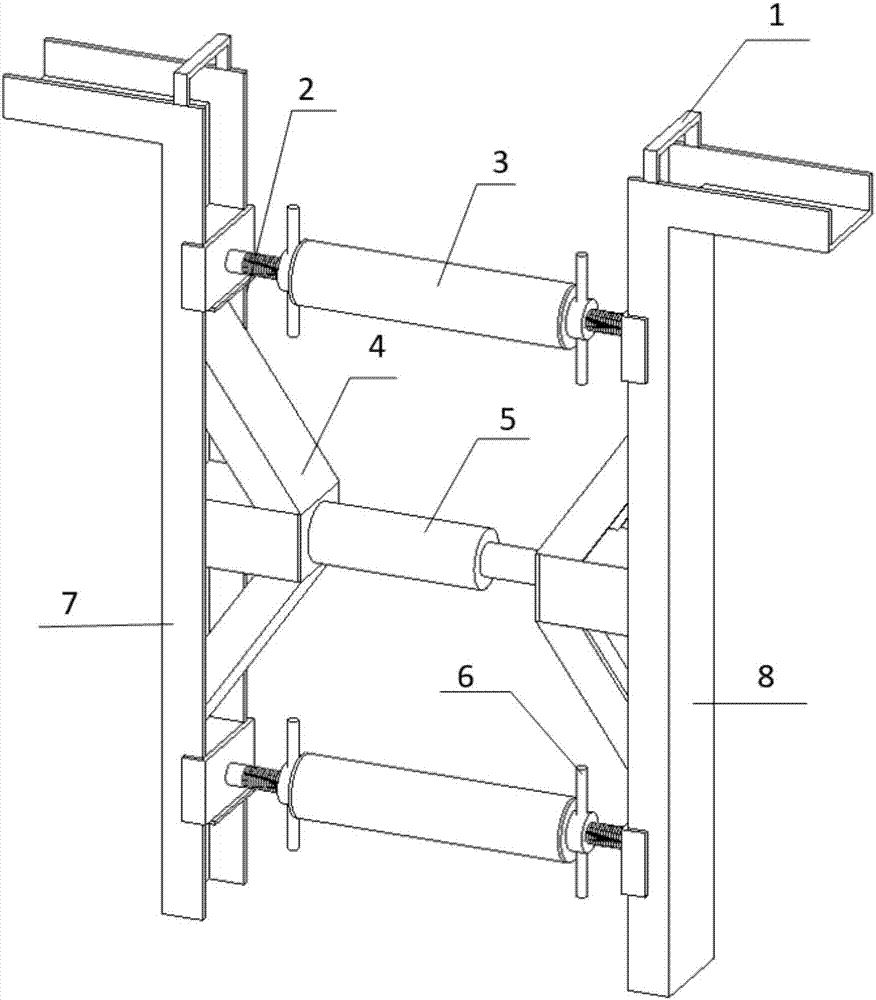 1
2
3
4
5
7
6
8