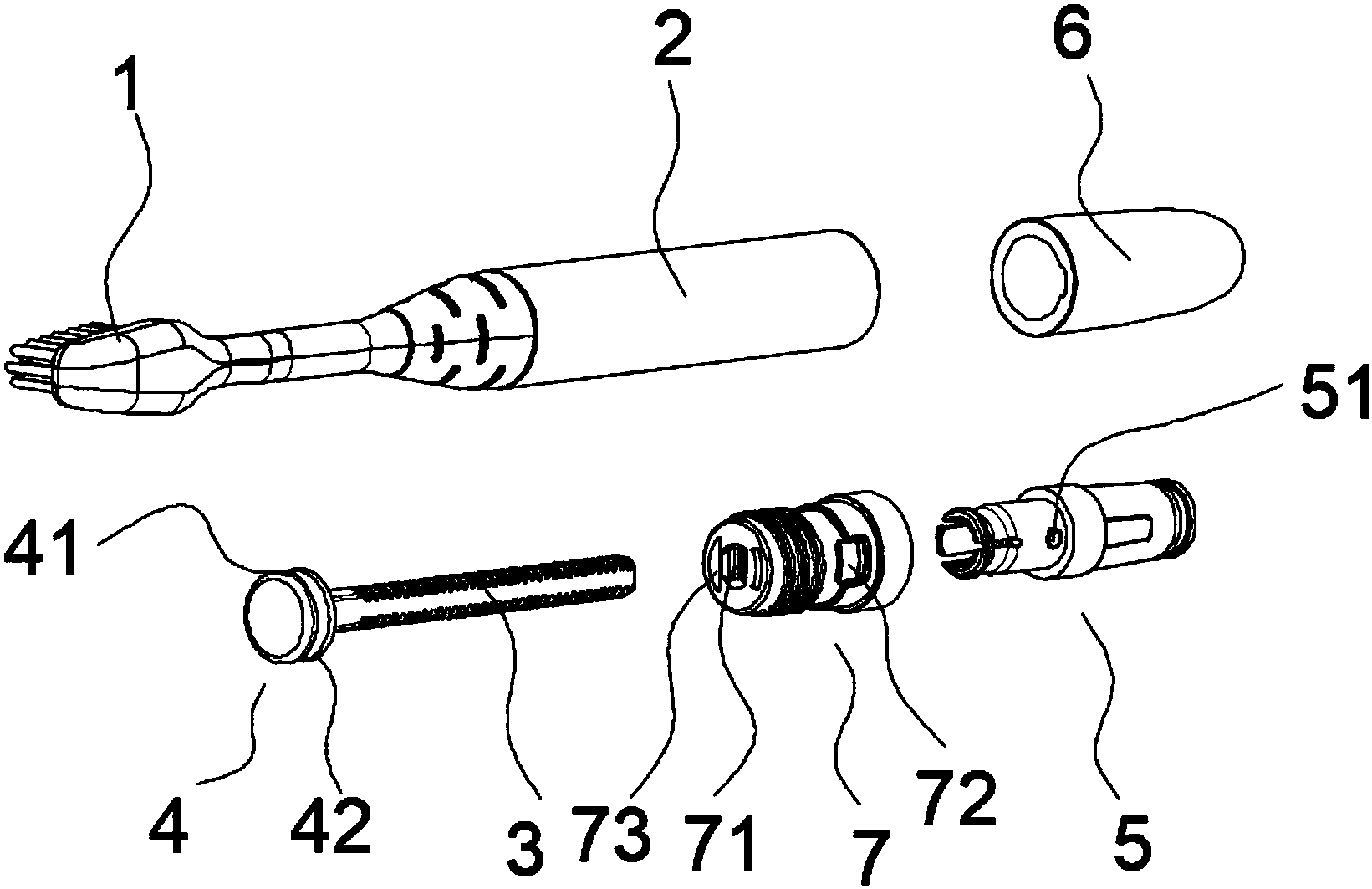 1
2
6
51
41
4
42
3
73
71
7
72
5