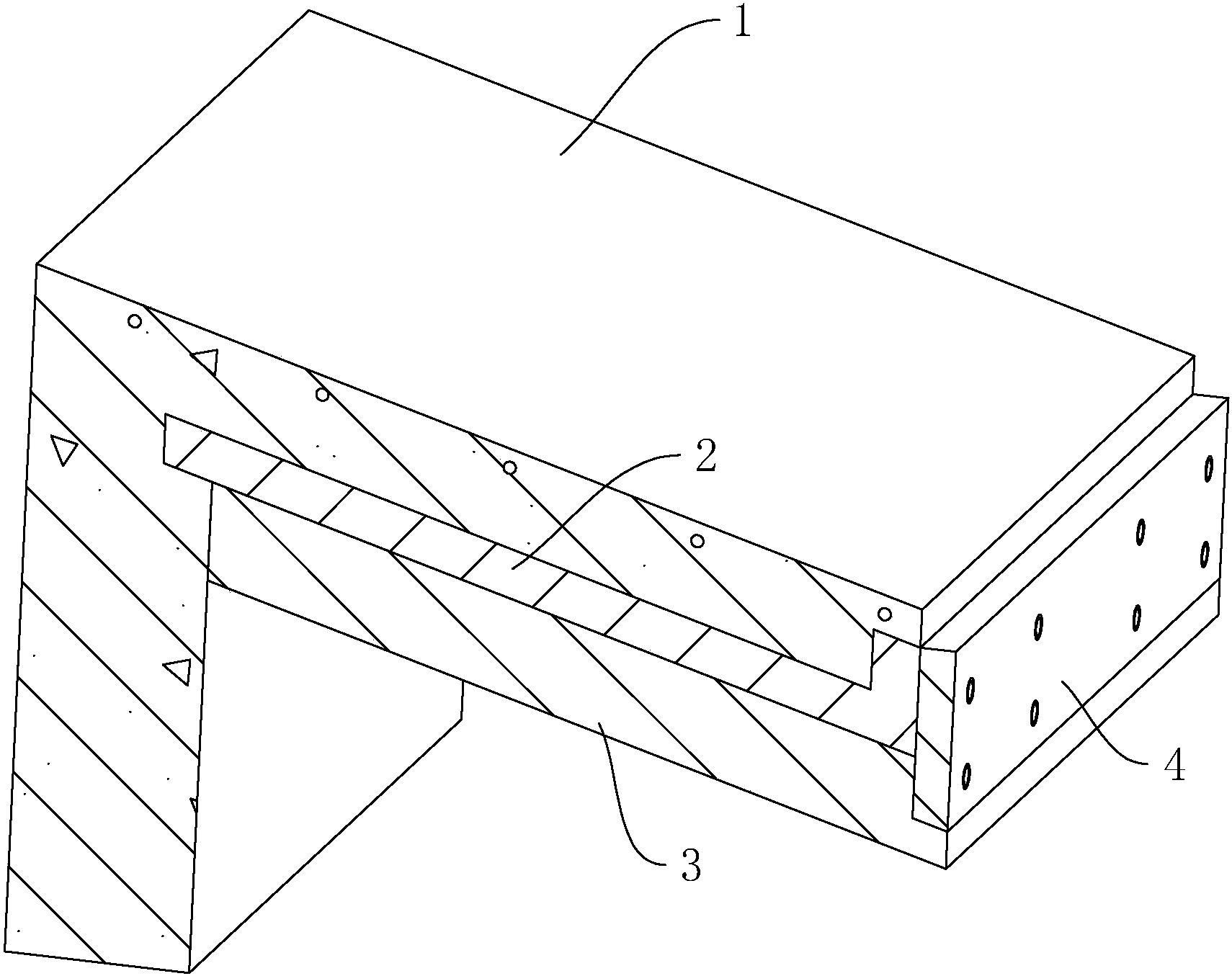 1
2
4
3