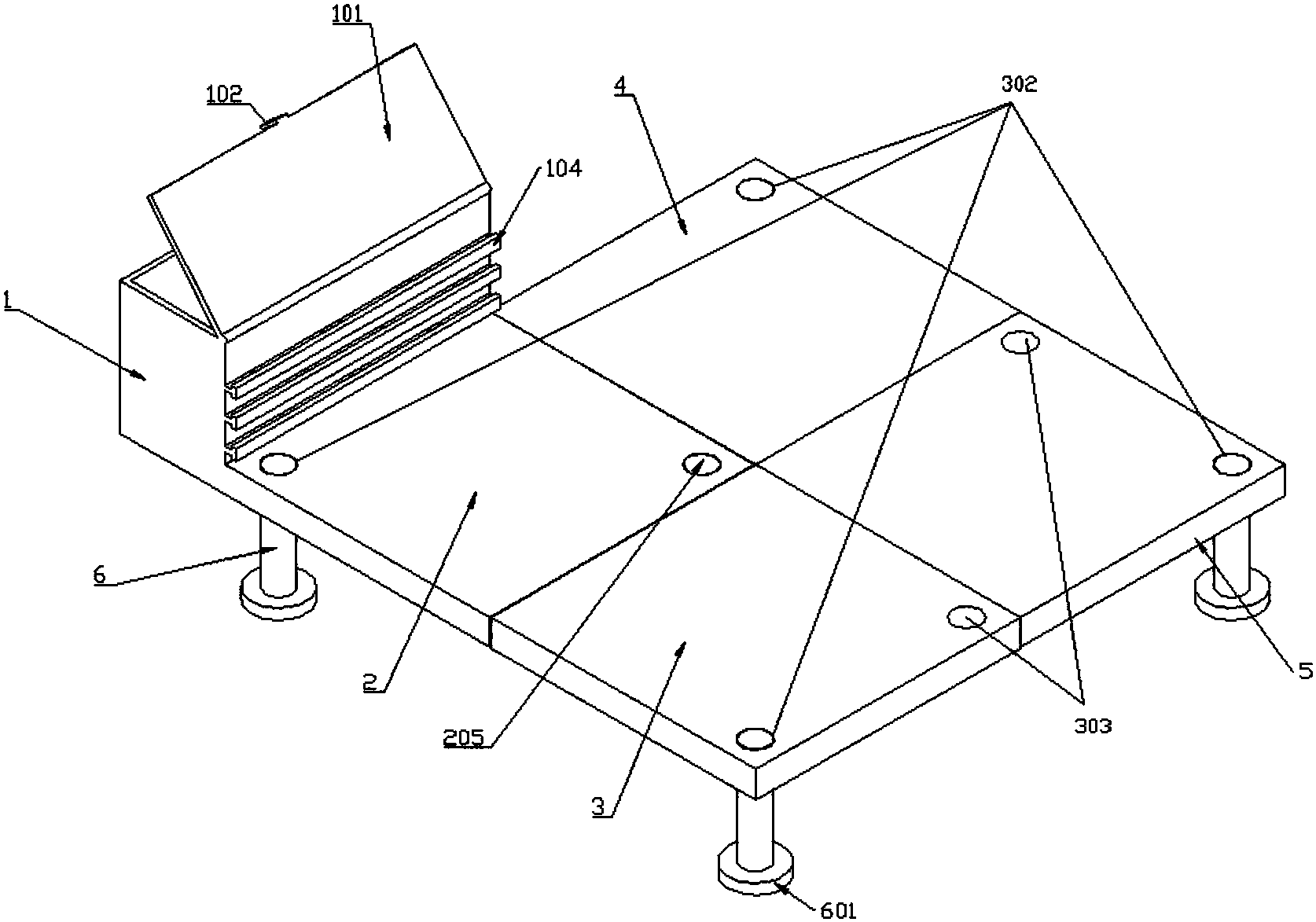 101
102
104
4
302
1
6
2
205
3
303
5
601