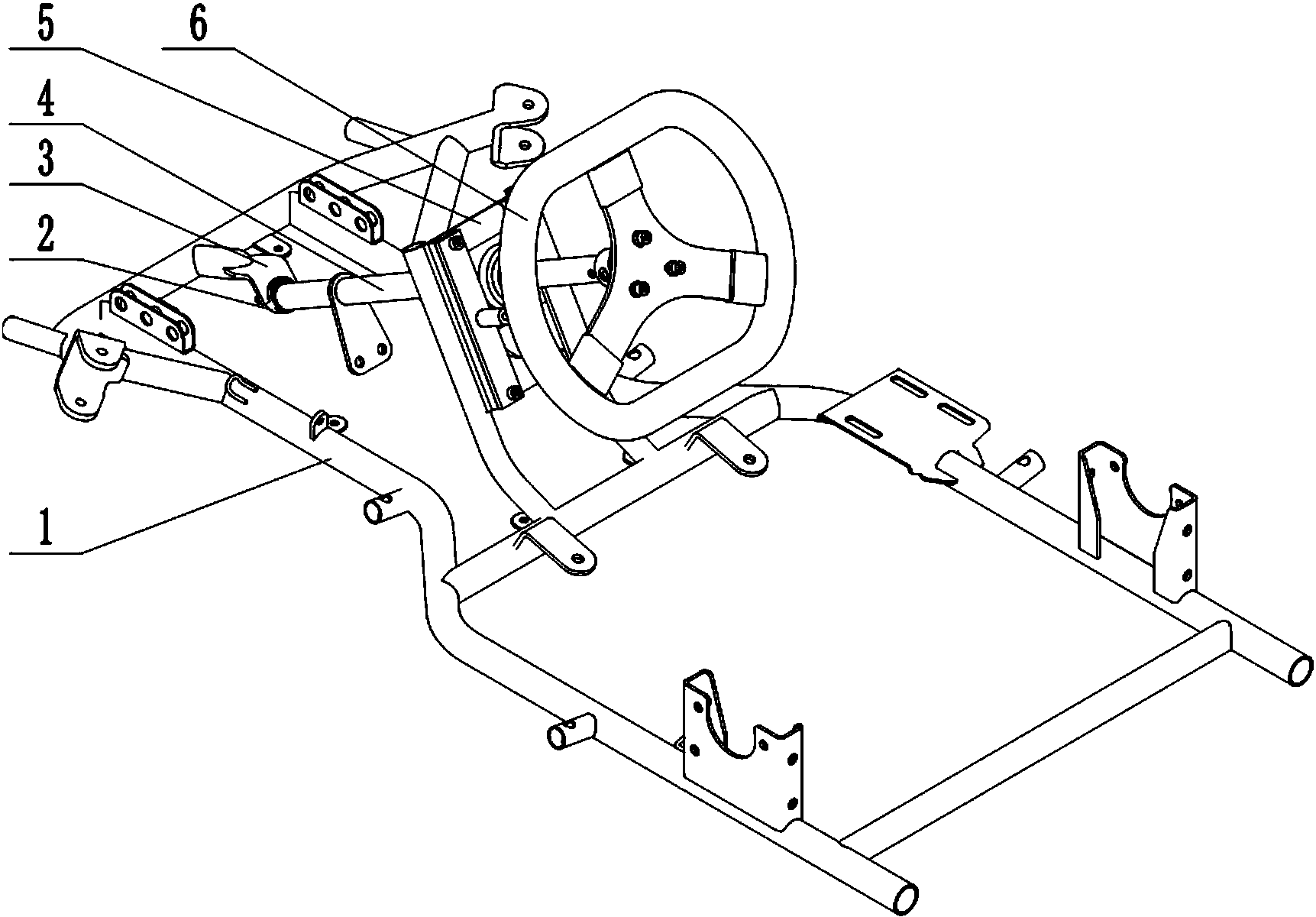 5
6
4
3
2
1