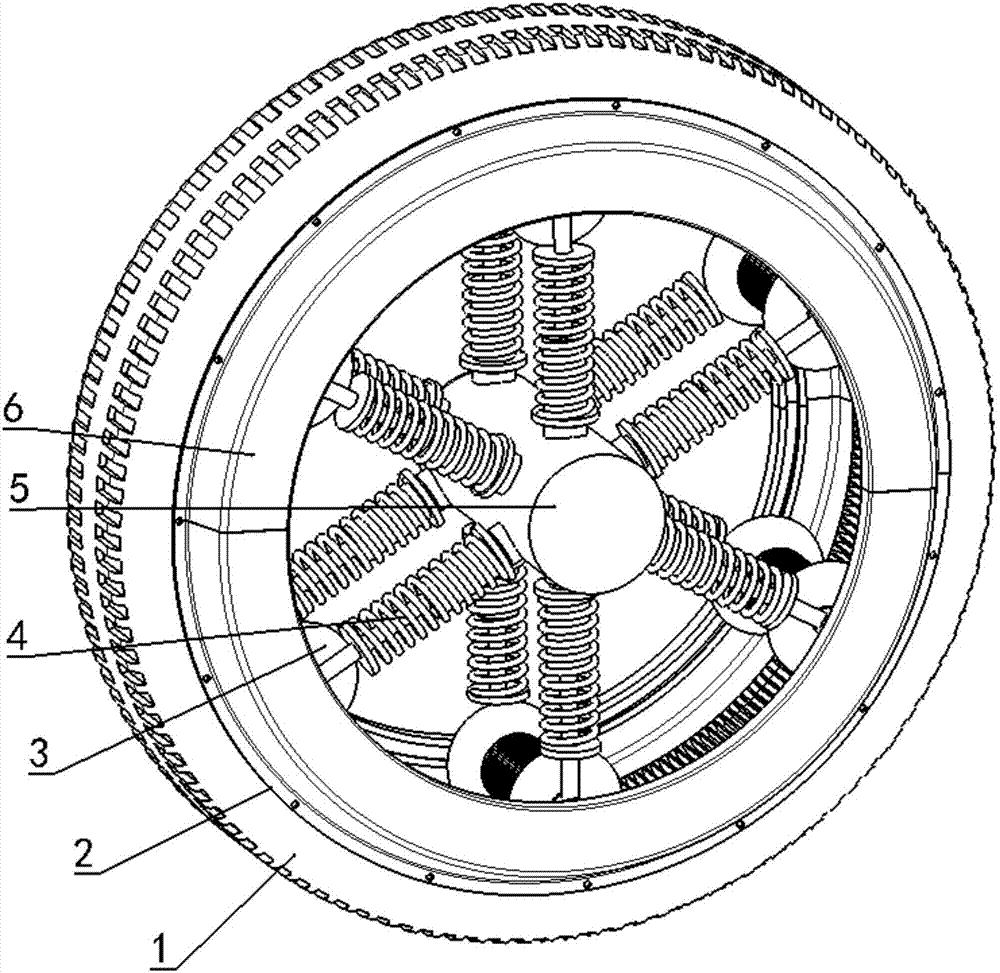 6
5
4
3
2
1