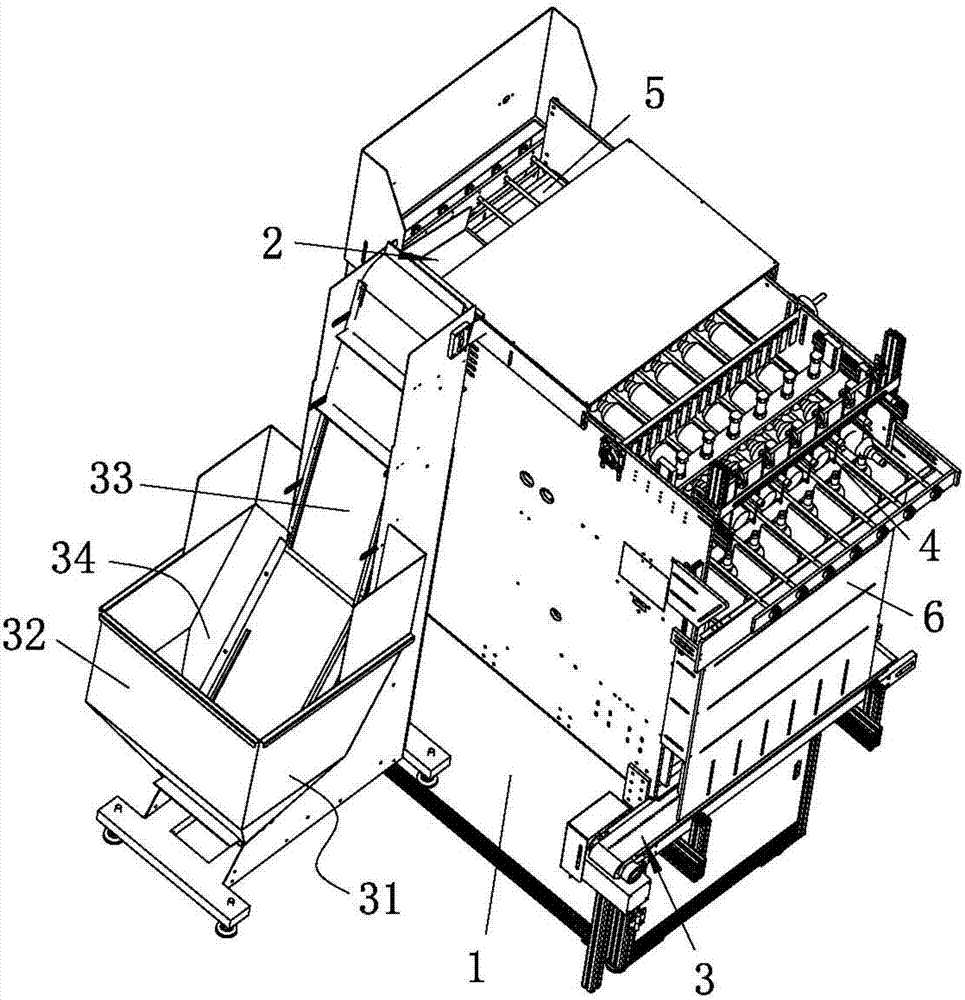 5
2
33
34
32
4
6
31
1
3