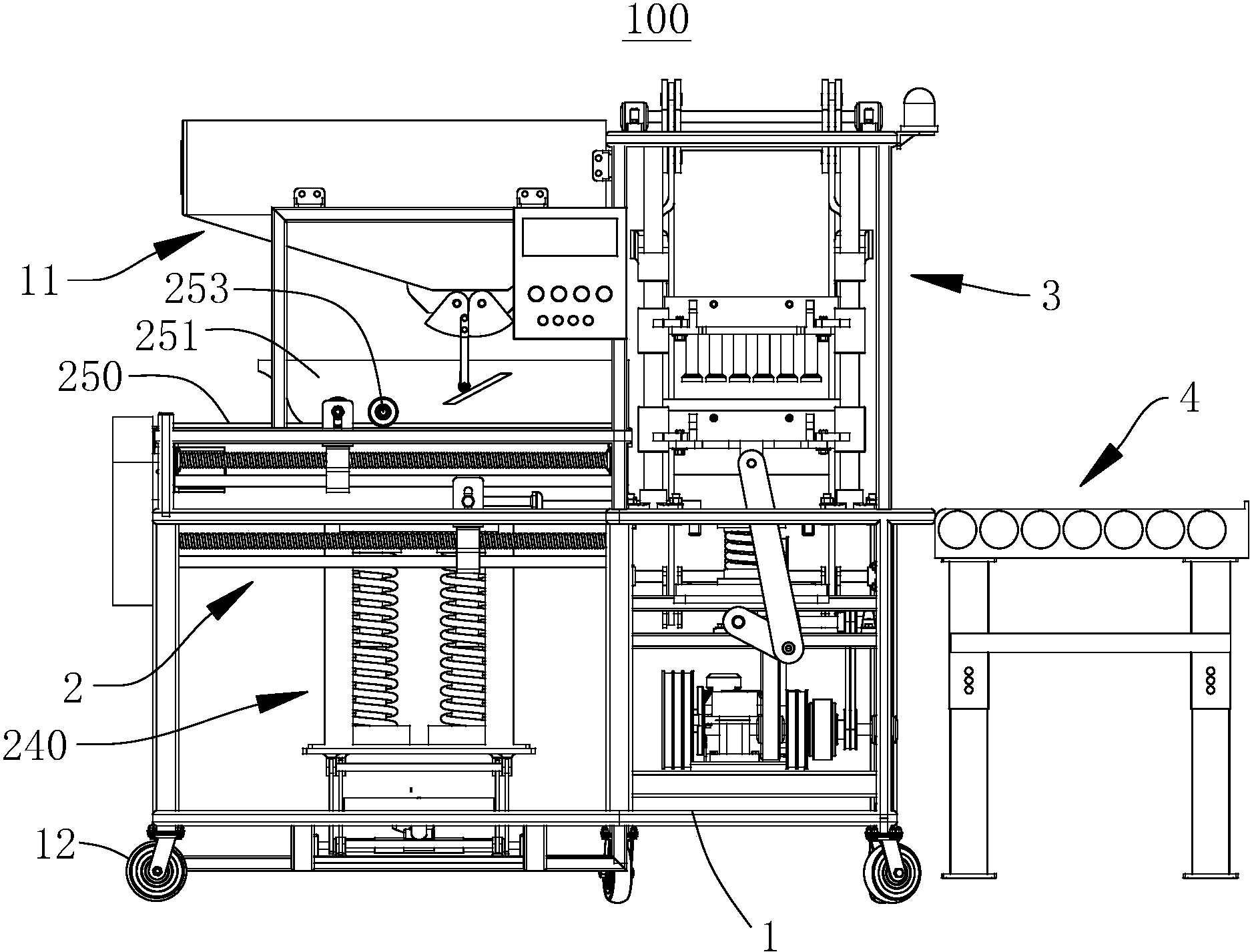 100

11
253
251
250
3
4
2
240
12
1