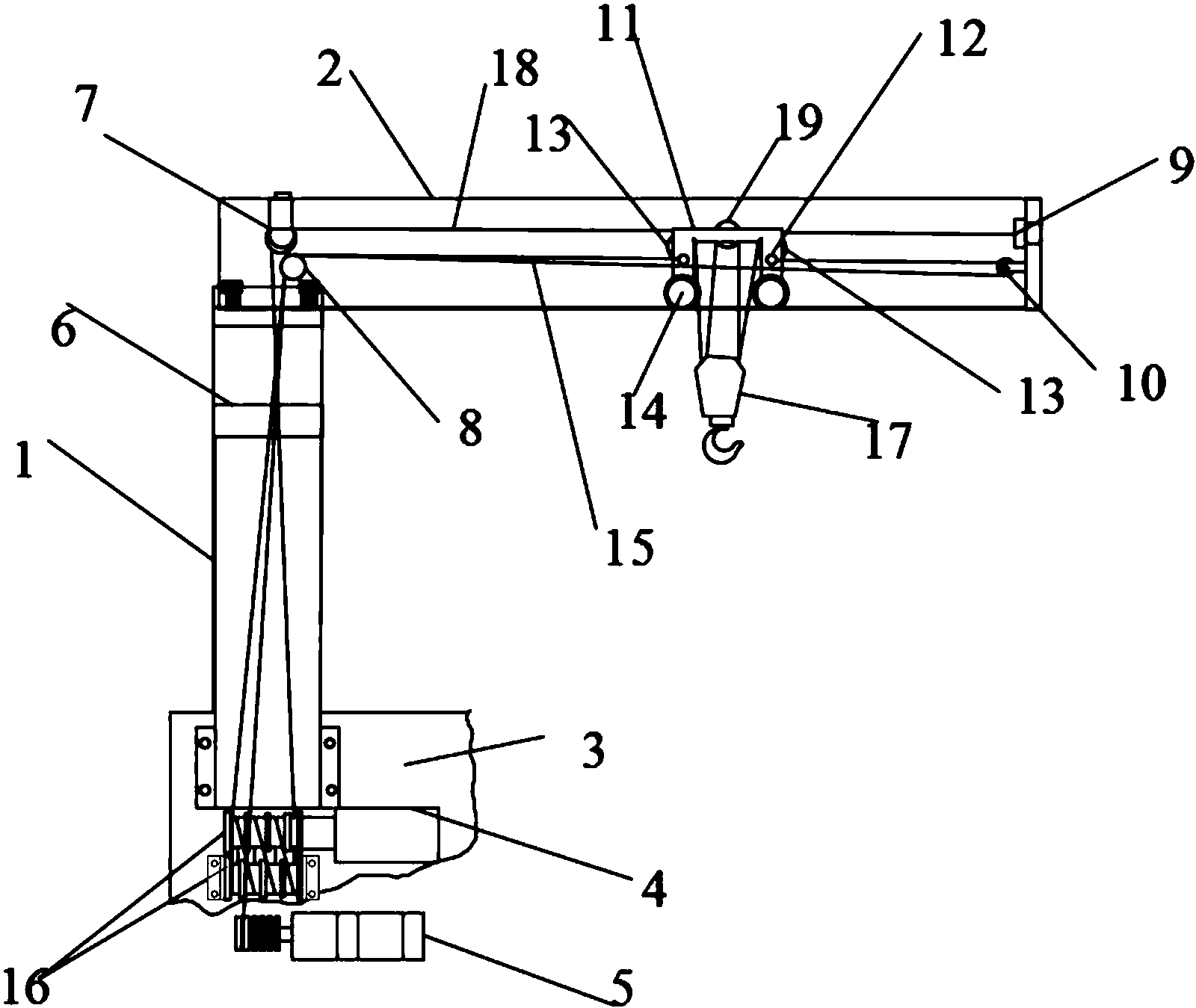 11
12
2
18
7
13
19
9
6
8
14
13
10
17
1
15
3
4
16
5