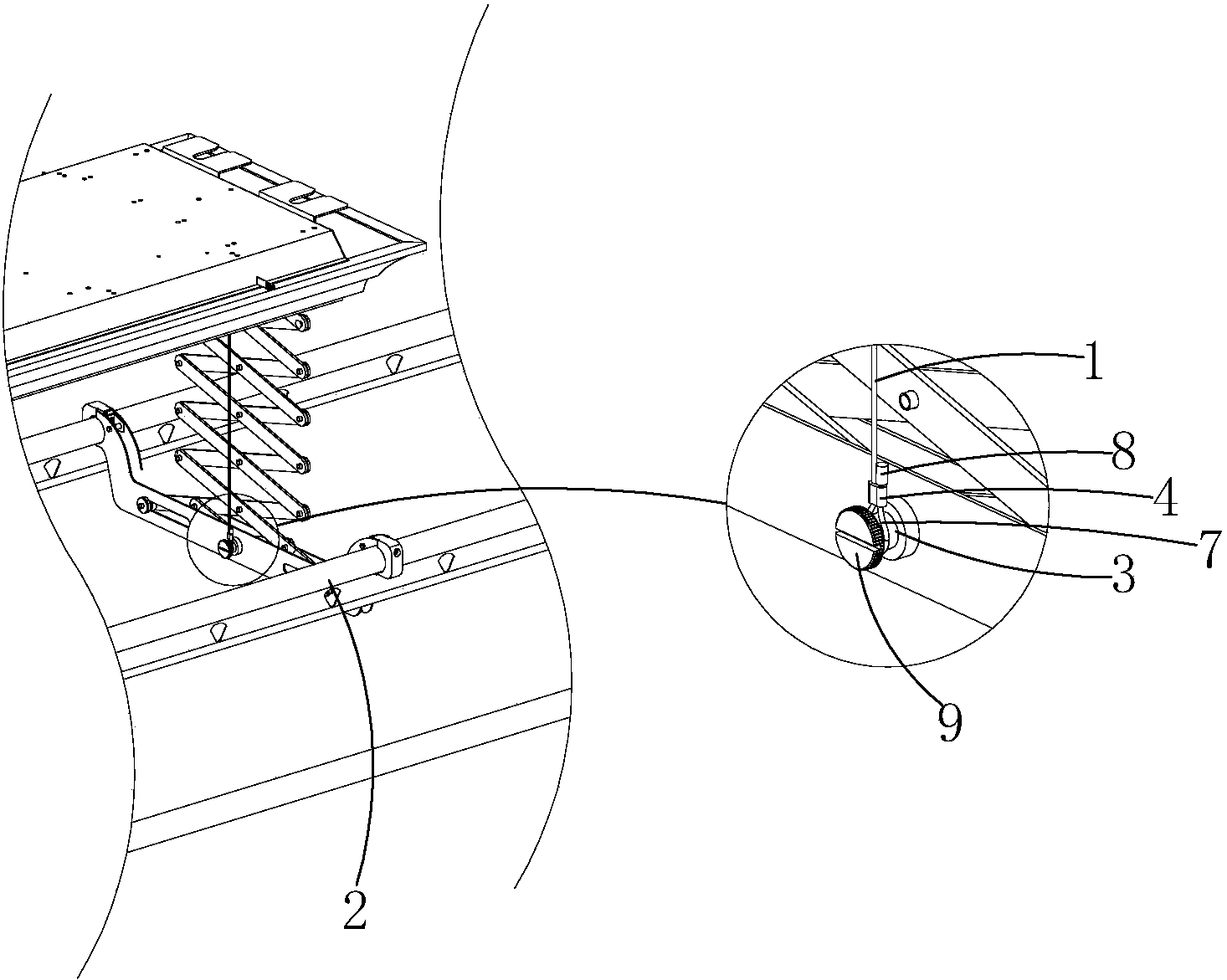 1
8
4
7
3
9
2