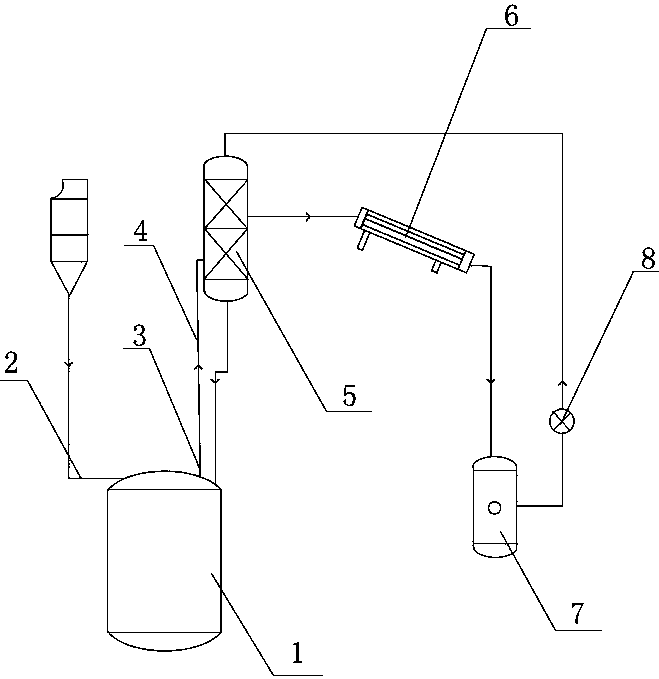 6
4
8
3
2
5
7
1