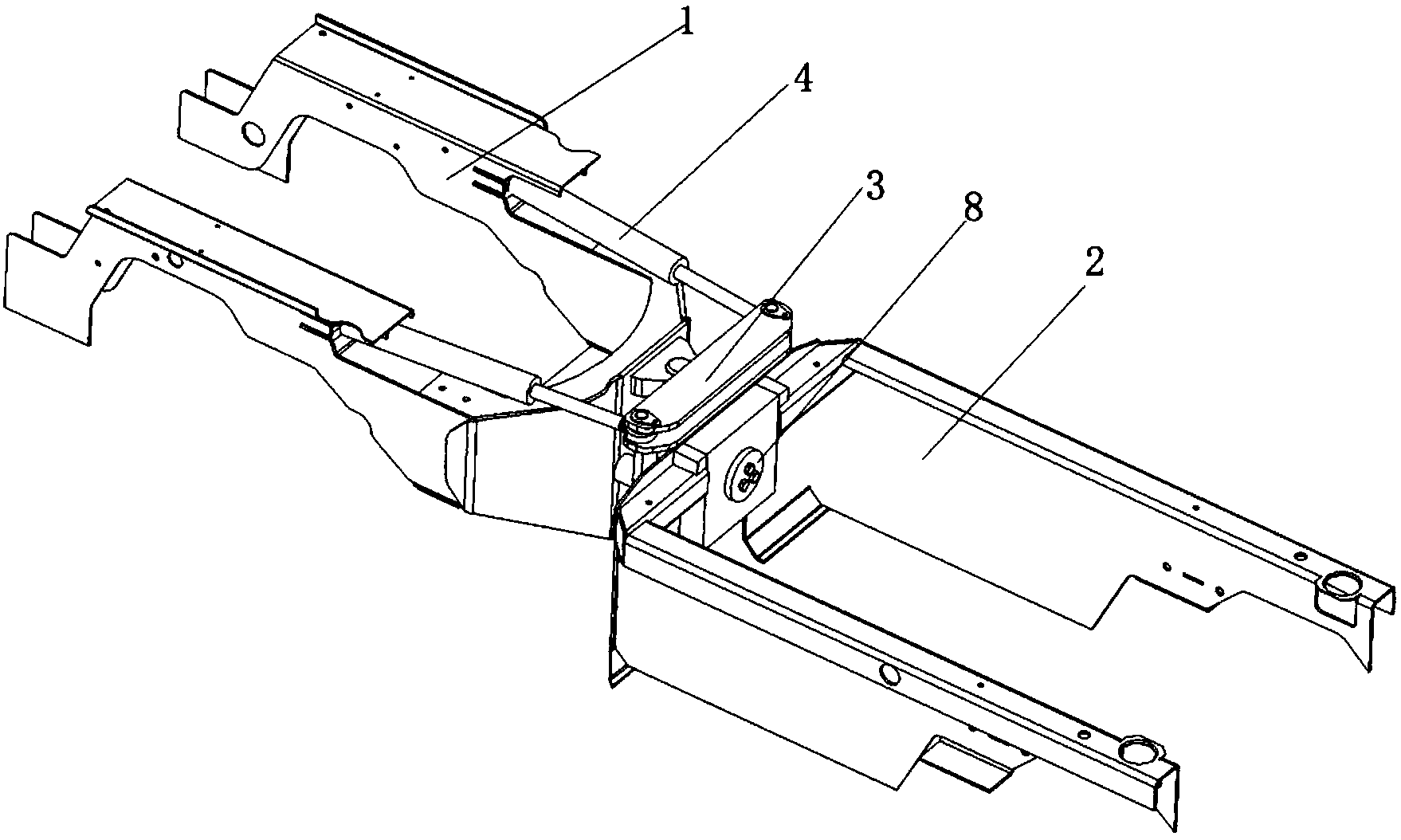 1
4
3
8
2