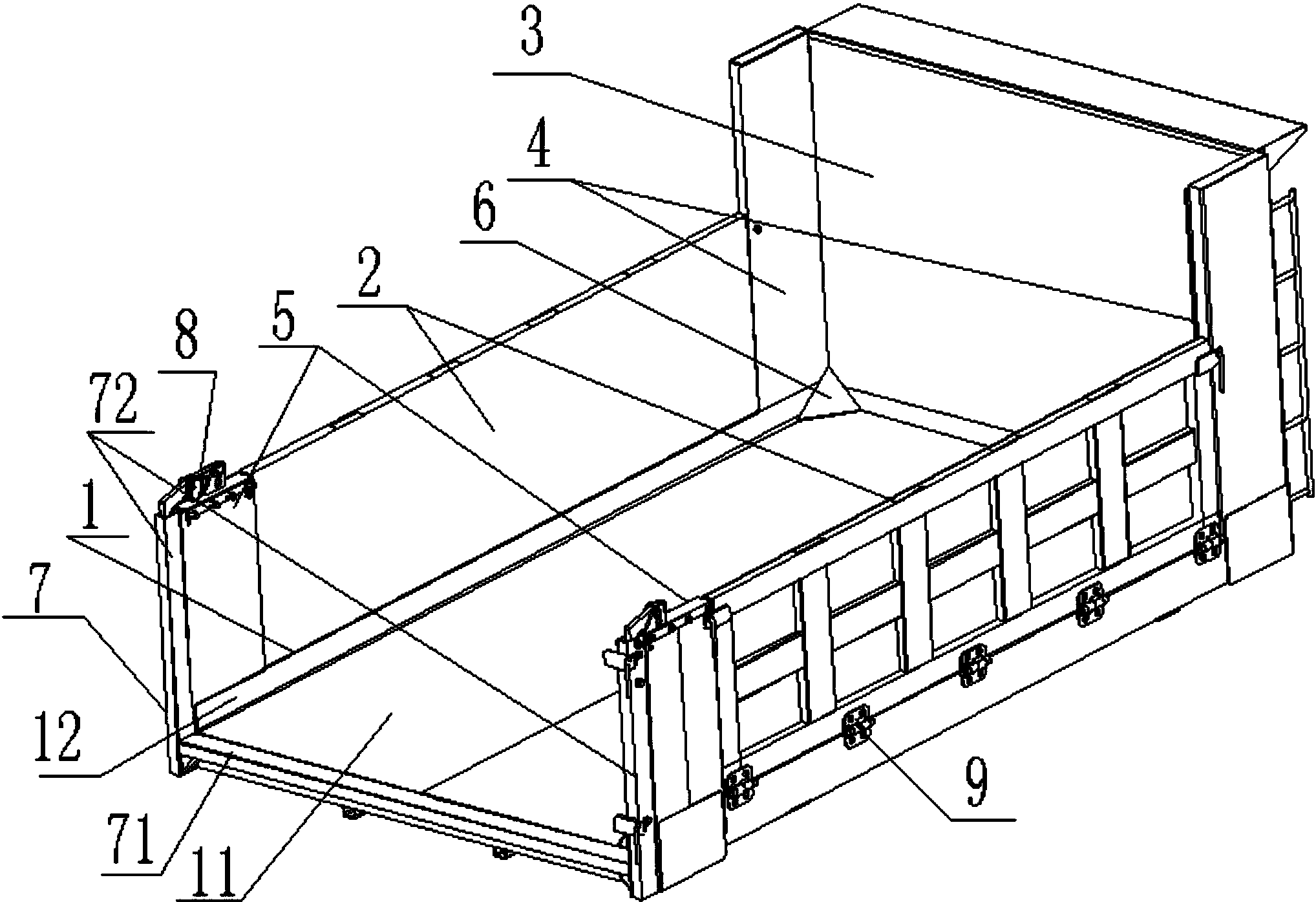 3
4
6
2
5
8
72
1
7
12
71
11
9