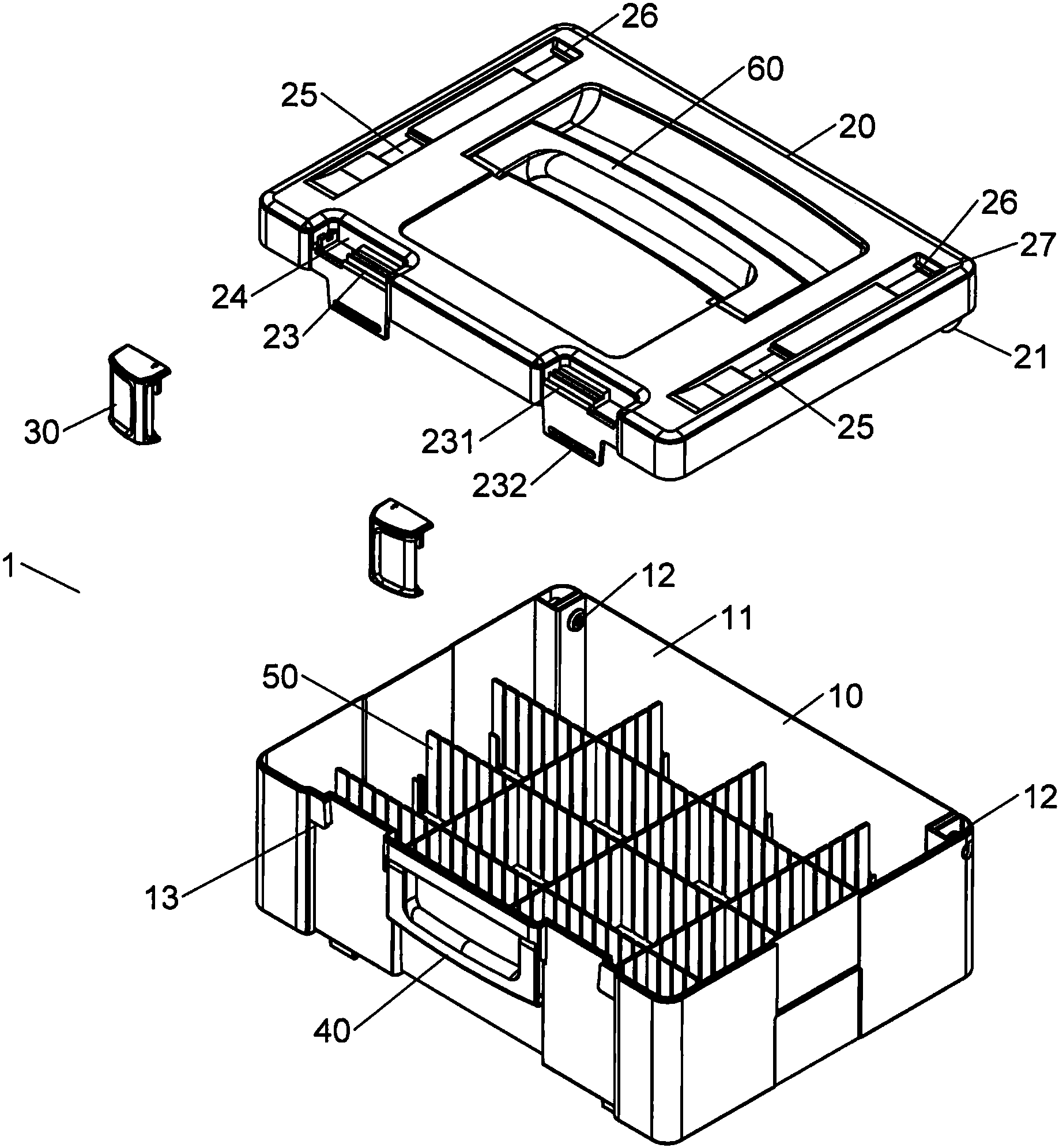 26
60
25
20
26
27
24
23
21
30
231
25
232
1
12
11
50
10
12
13
40