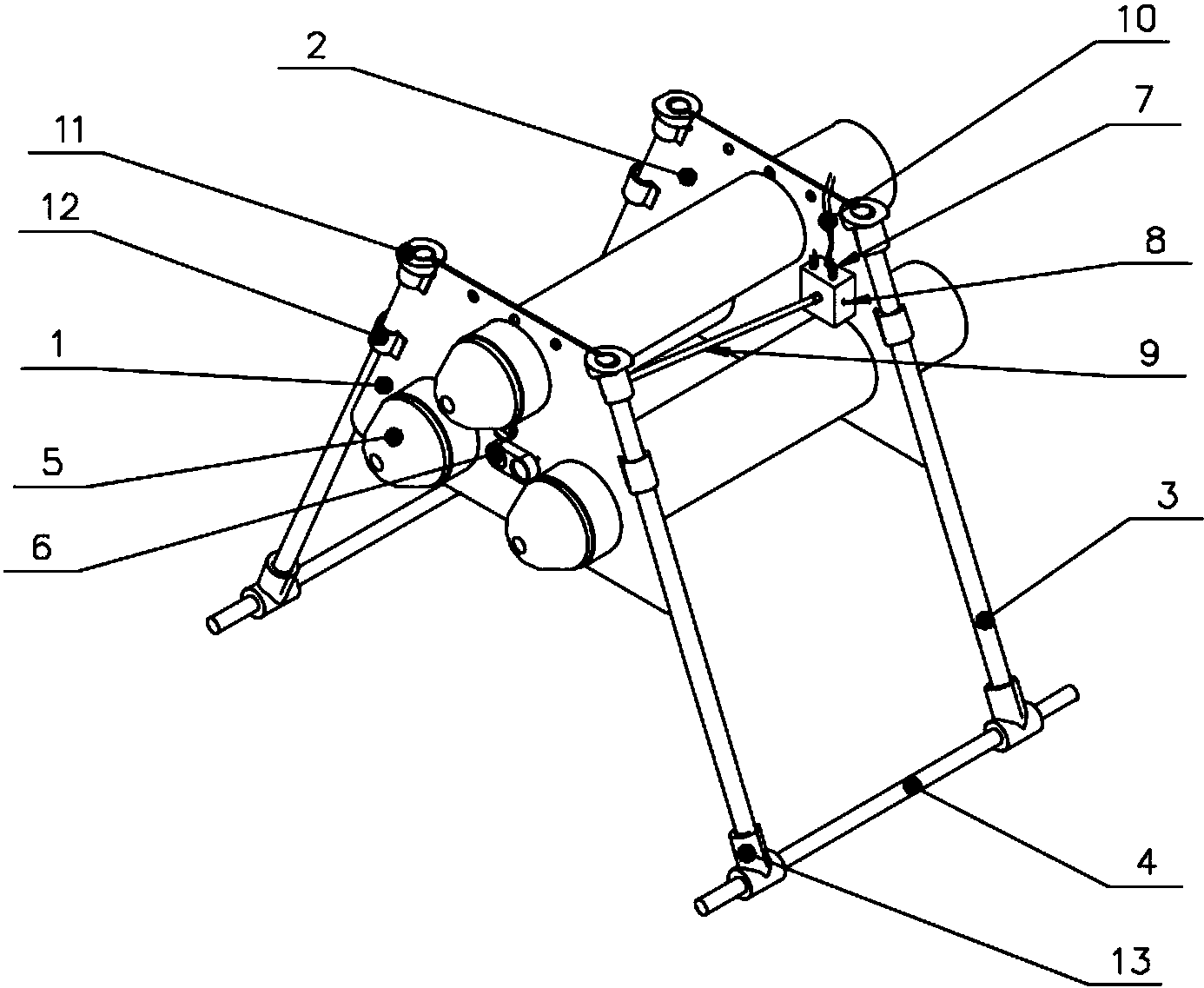 2
10
7
11
12
8
1
9
5
6
3
4
13