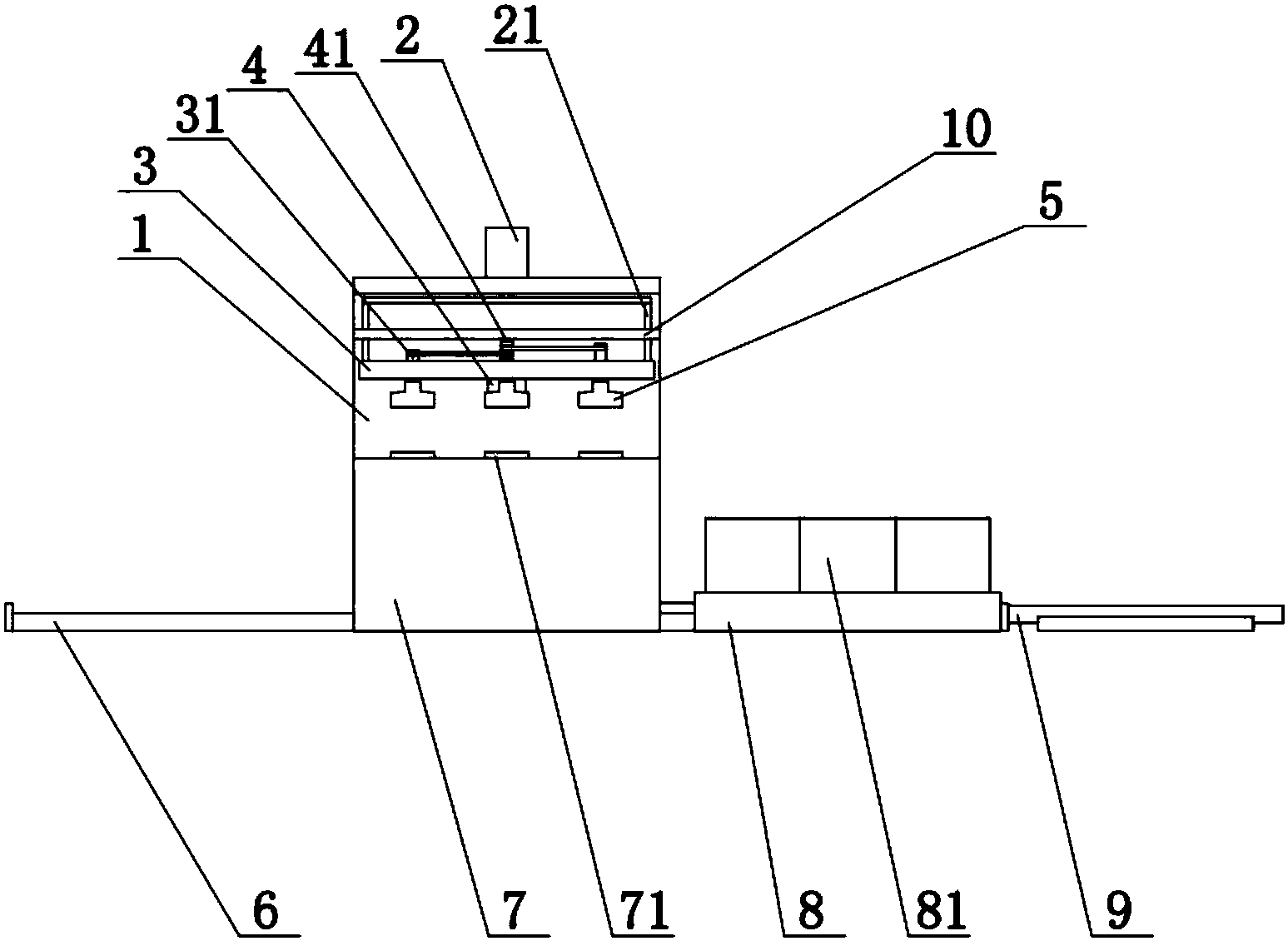 21
2
41
4
31
3
1
10
5
6
7
71
8
81
9