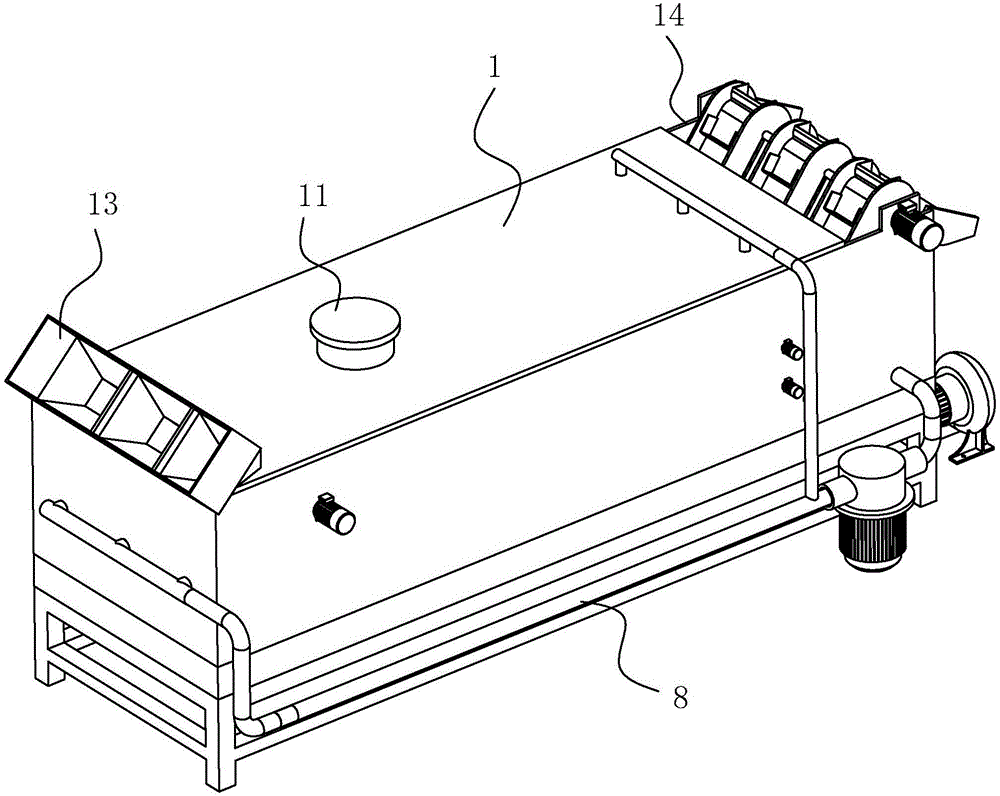 14
1
13
11
8