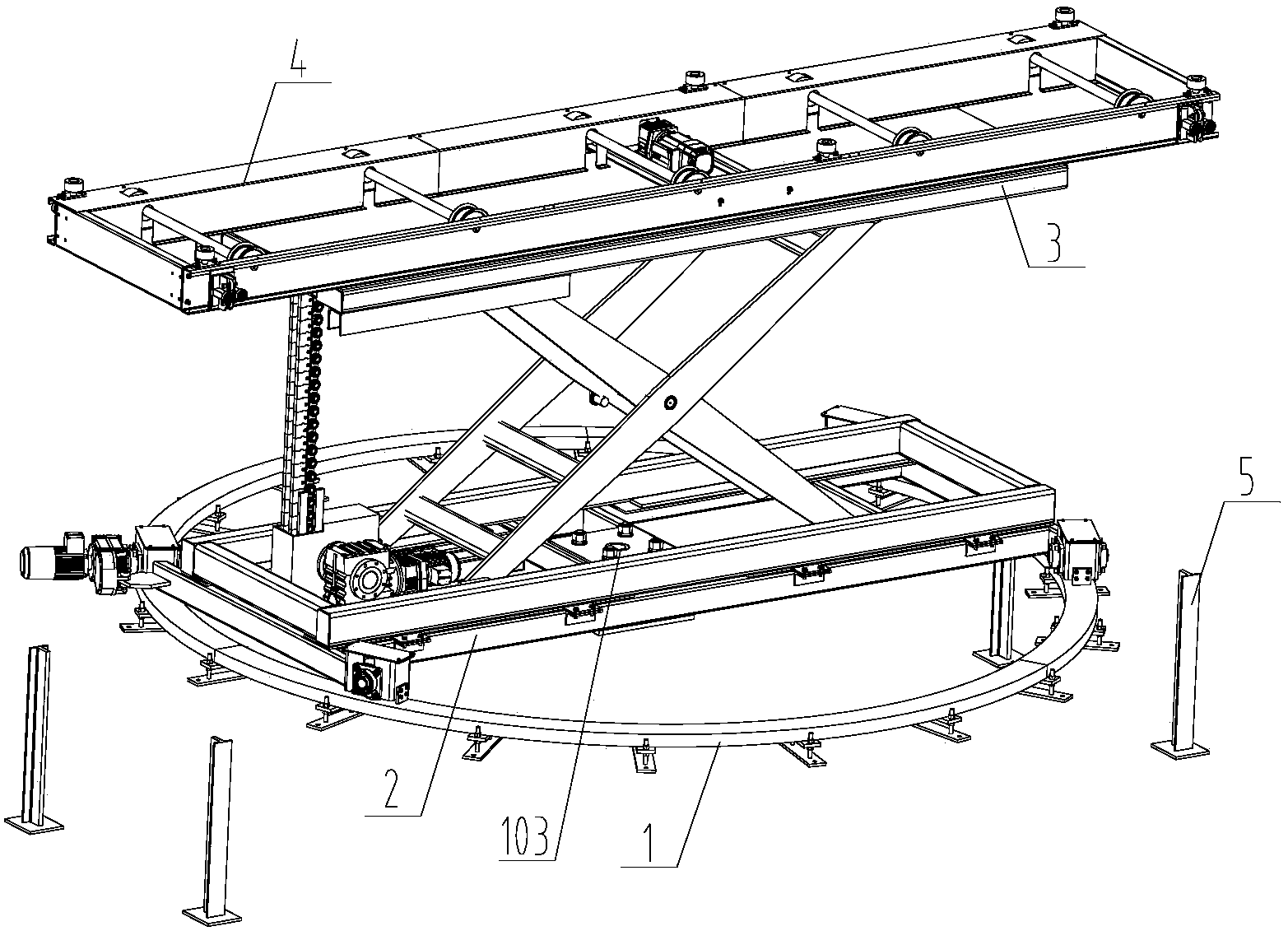 4
3
5
2
103
1