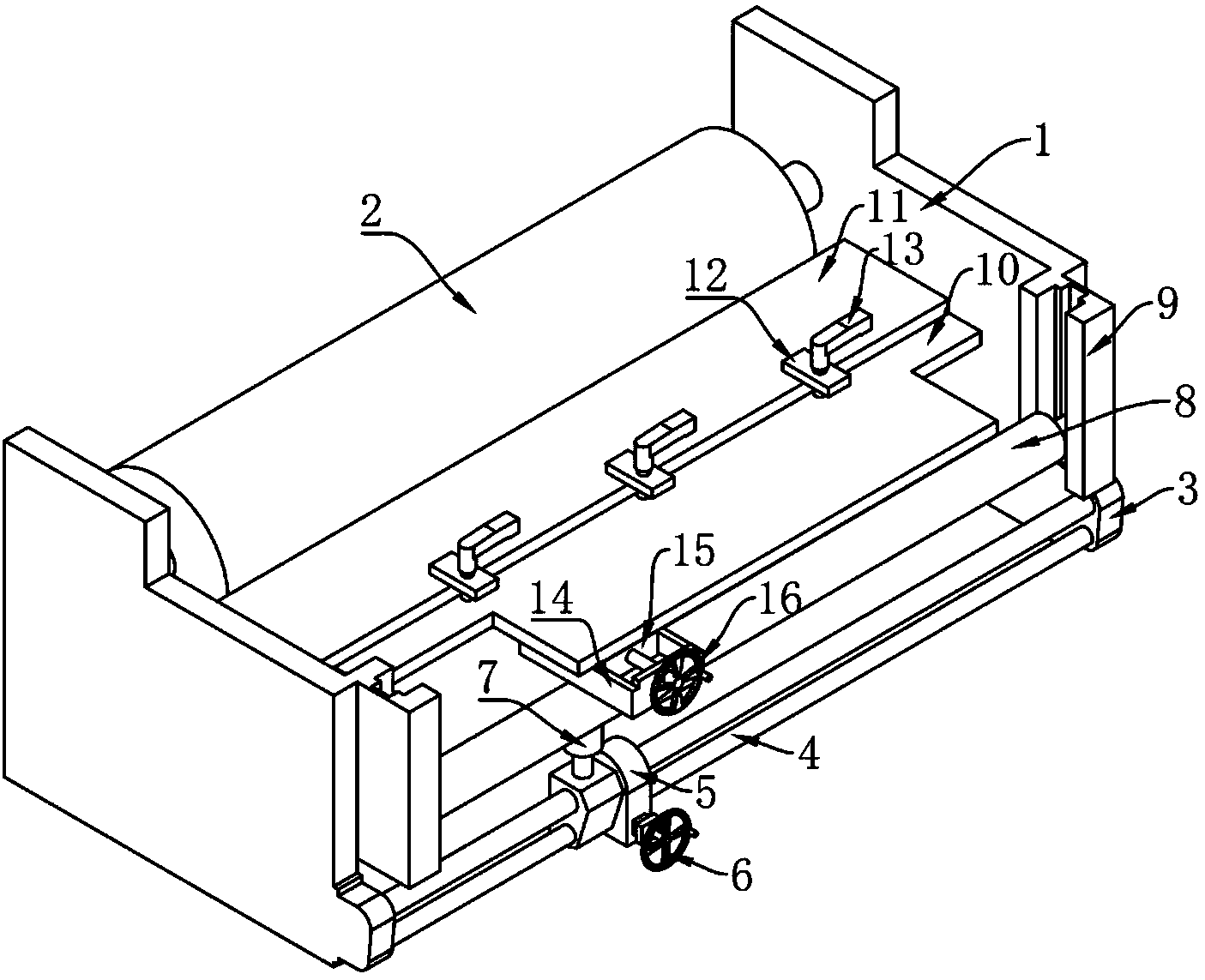 1
2
11
13
12
10
9
8
3
15
14
16
7
4
5
6