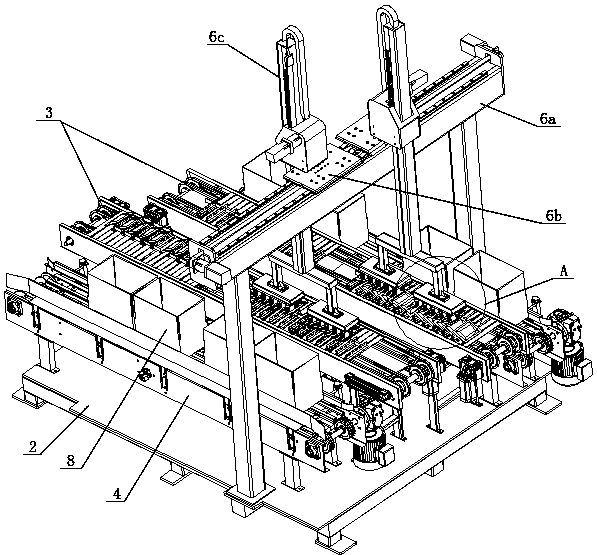 6c
3
6a
6b
A
2
8
4